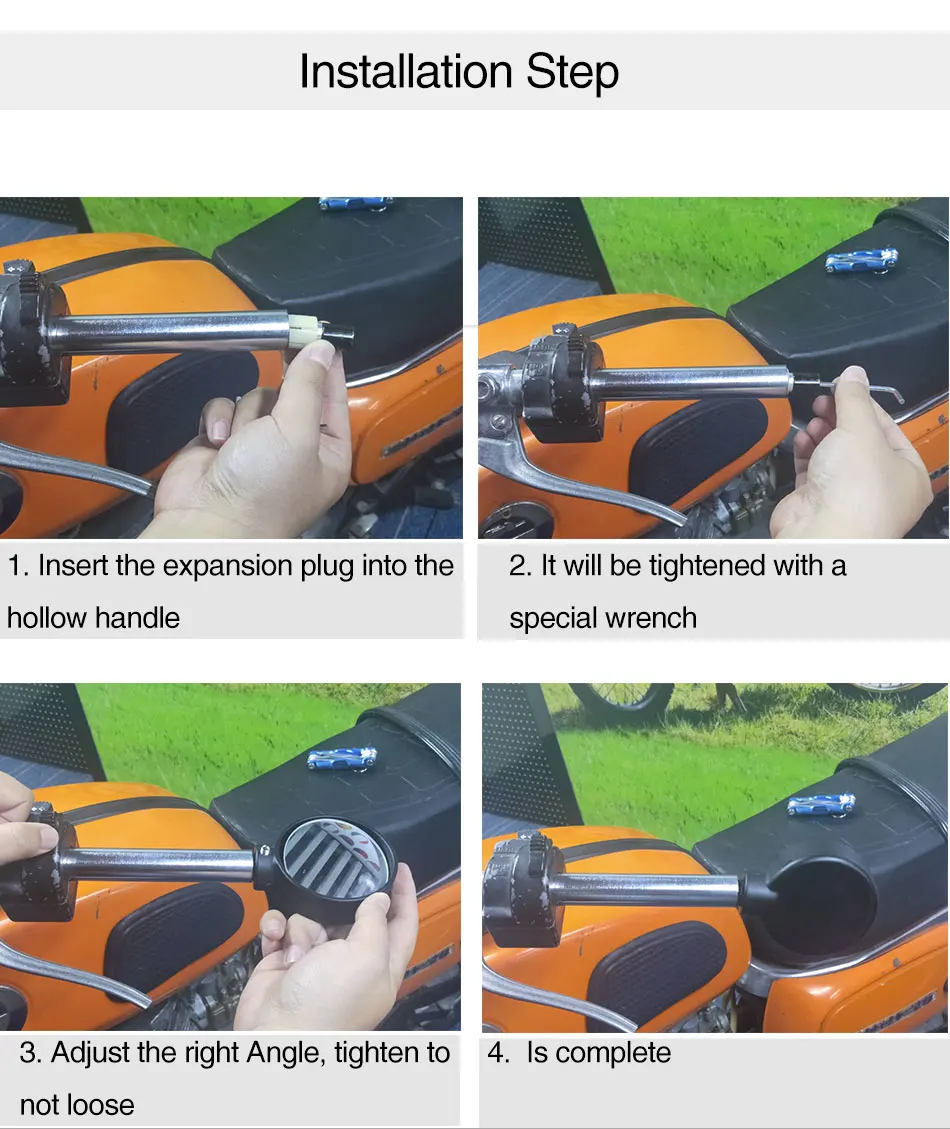 Installation Step

1. Insert the expansion plug into the hollow handle

2. It will be tightened with a special wrench

3. Adjust the right Angle, tighten to not loose

4. Is complete