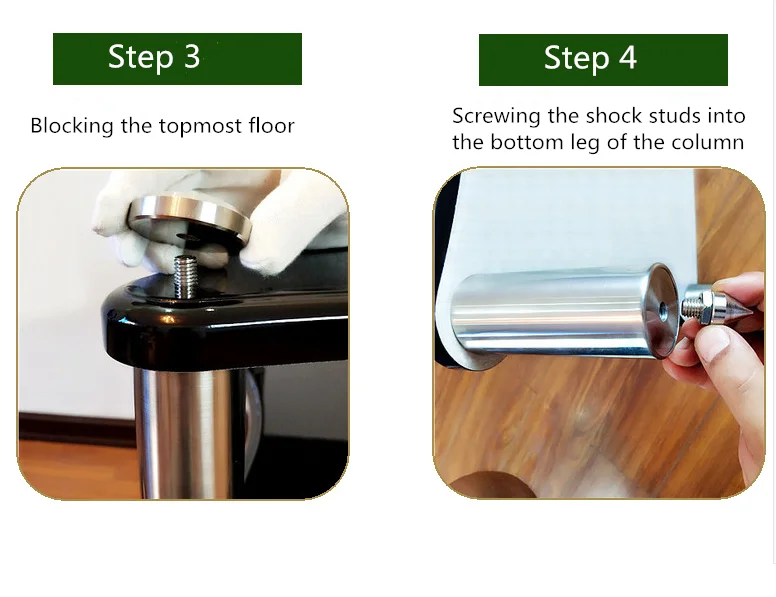 Step 3

Blocking the topmost floor

Step 4

Screwing the shock studs into the bottom leg of the column