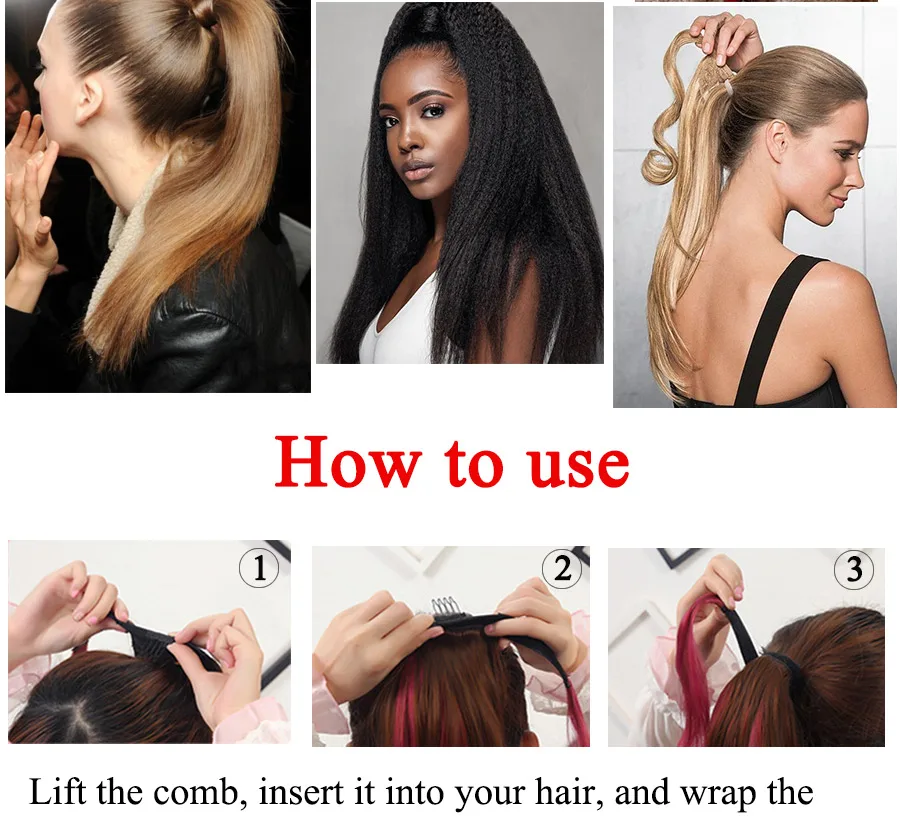 How to use

1

2

3

Lift the comb, insert it into your hair, and wrap the