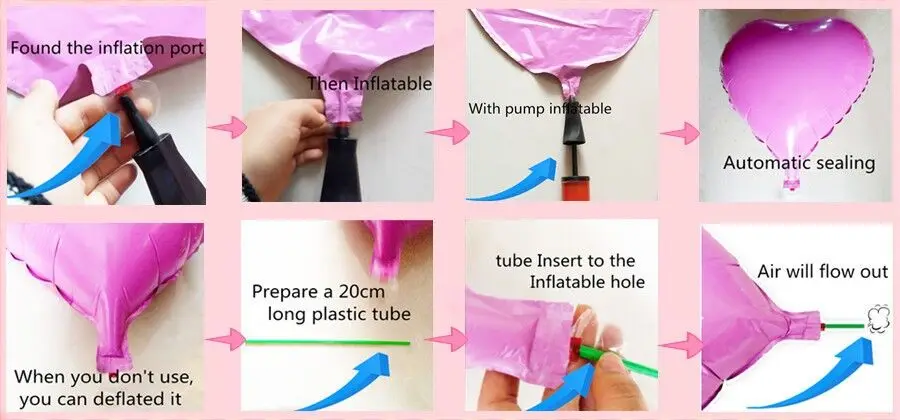 Found the inflation port

Then Inflatable

With pump inflatable

Automatic sealing

When you don't use, you can deflated it

Prepare a 20cm long plastic tube

tube Insert to the Inflatable hole

Air will flow out