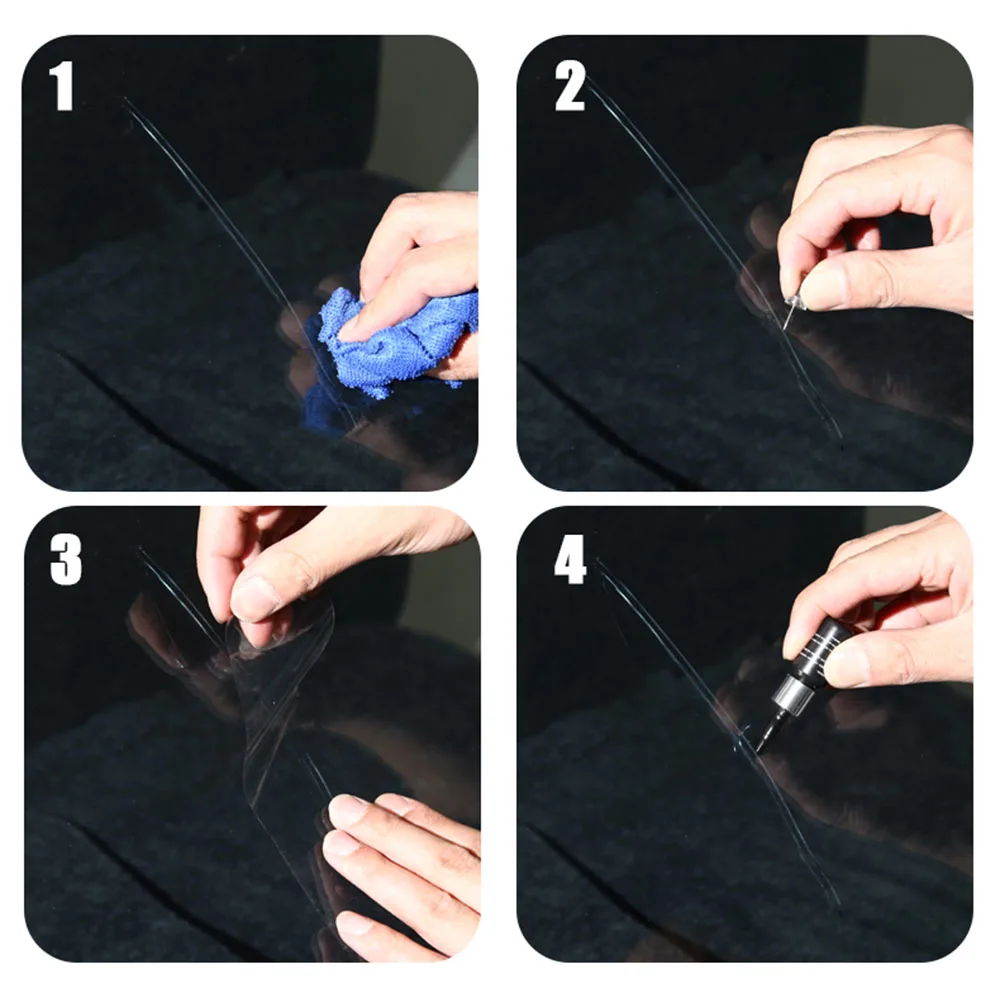 1

2

3

4