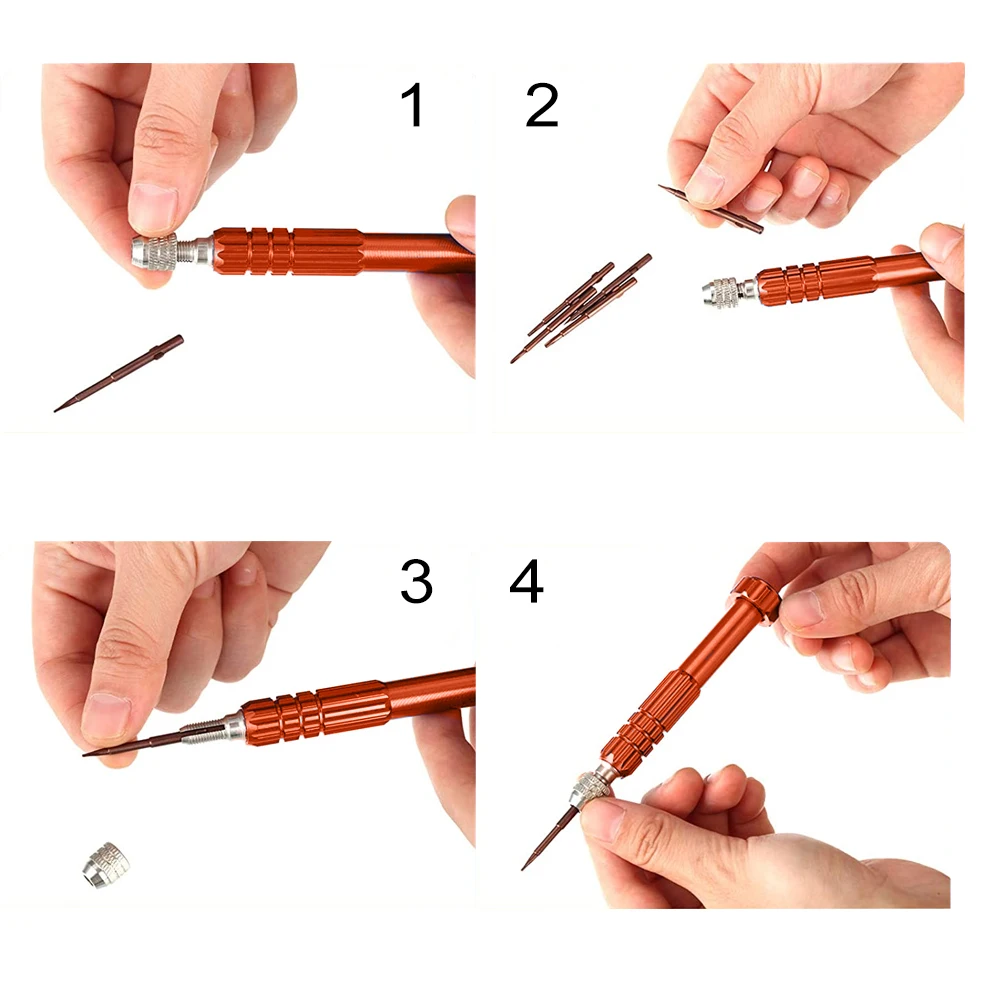 1

2

3

4