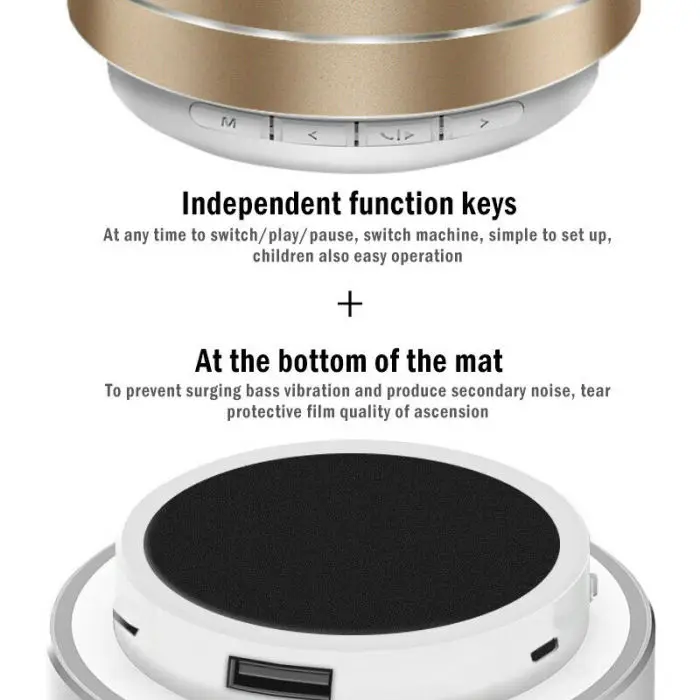 M

<

>

Independent function keys

At any time to switch/play/pause, switch machine, simple to set up, children also easy operation

+

At the bottom of the mat

To prevent surging bass vibration and produce secondary noise, tear protective film quality of ascension