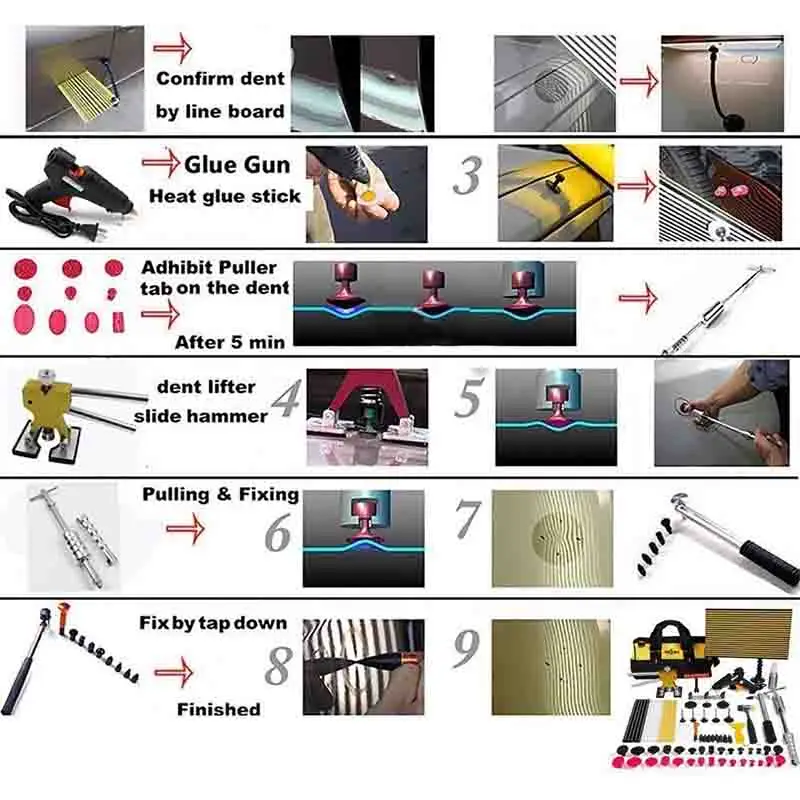 Confirm dent by line board

Glue Gun
Heat glue stick

3

Adhibit Puller tab on the dent

After 5 min

dent lifter
slide hammer

4

5

Pulling & Fixing

6

7

Fix by tap down

8

9

Finished