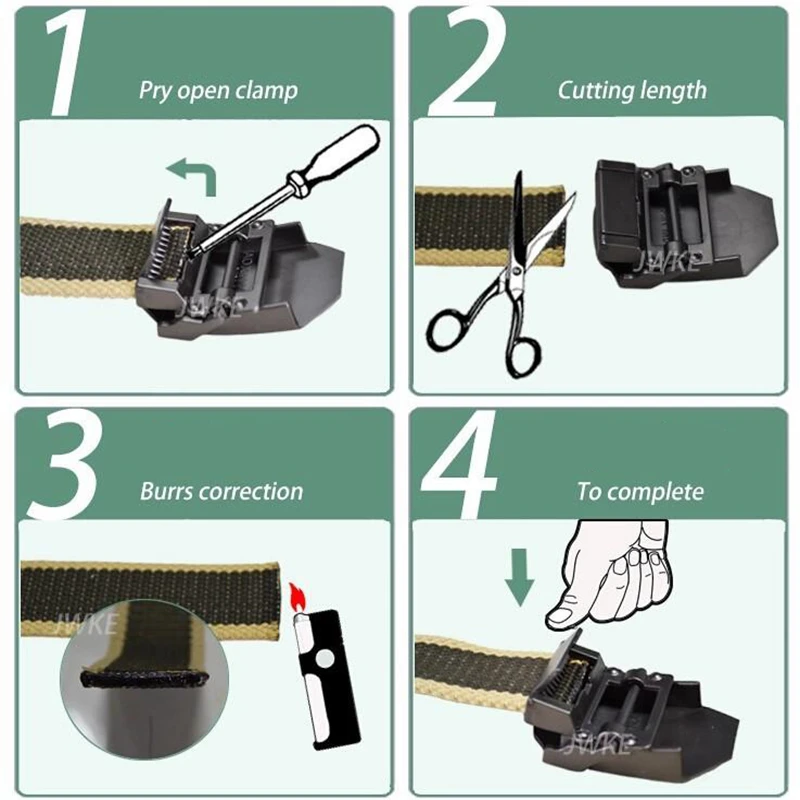 1
Pry open clamp

JWKE

2
Cutting length

JWKE

3
Burrs correction

JWKE

4
To complete

JWKE