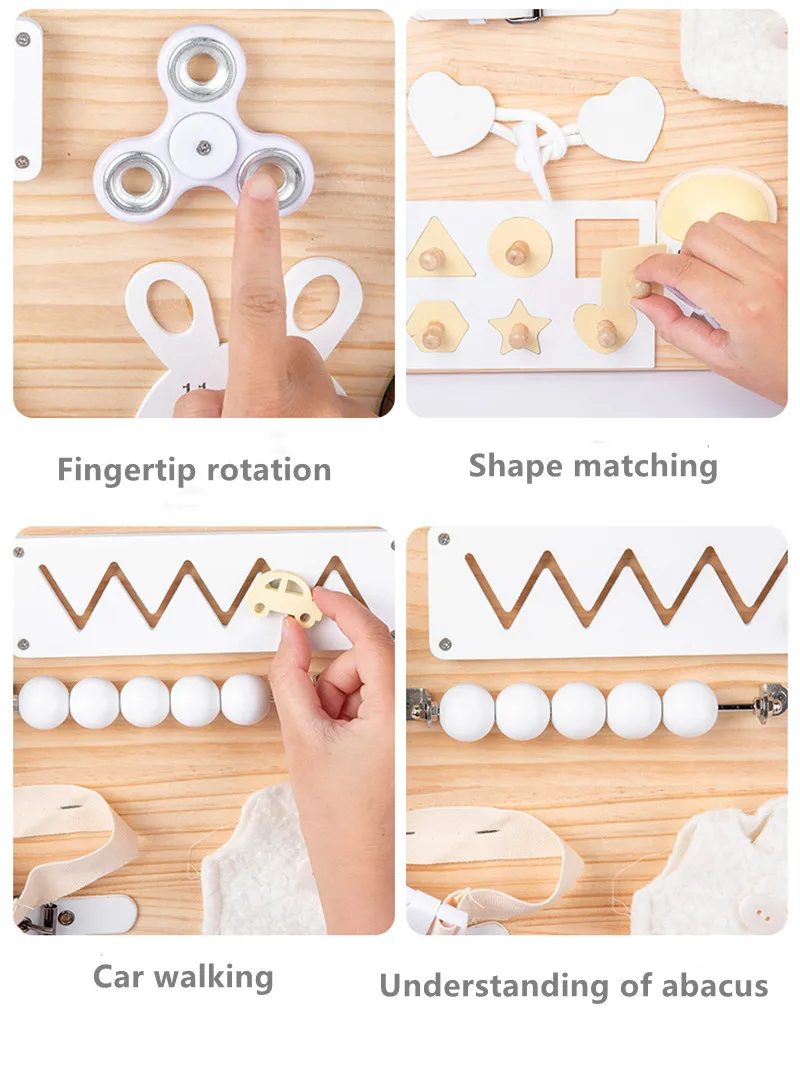 Fingertip rotation

Shape matching

Car walking

Understanding of abacus