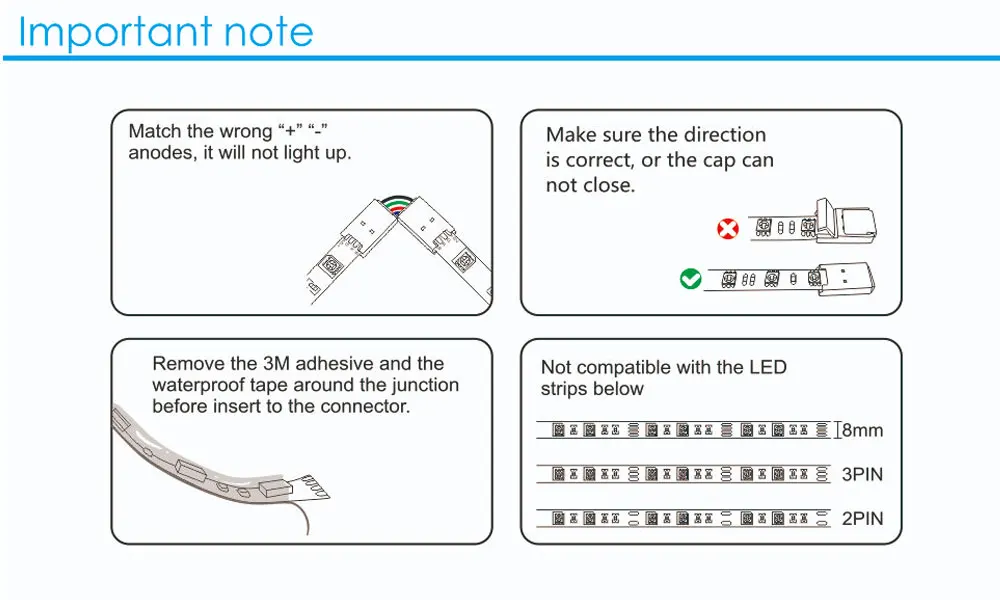 Important note

Match the wrong “+” “-” anodes, it will not light up.

Make sure the direction is correct, or the cap can not close.

Remove the 3M adhesive and the waterproof tape around the junction before insert to the connector.

Not compatible with the LED strips below

8mm

3PIN

2PIN