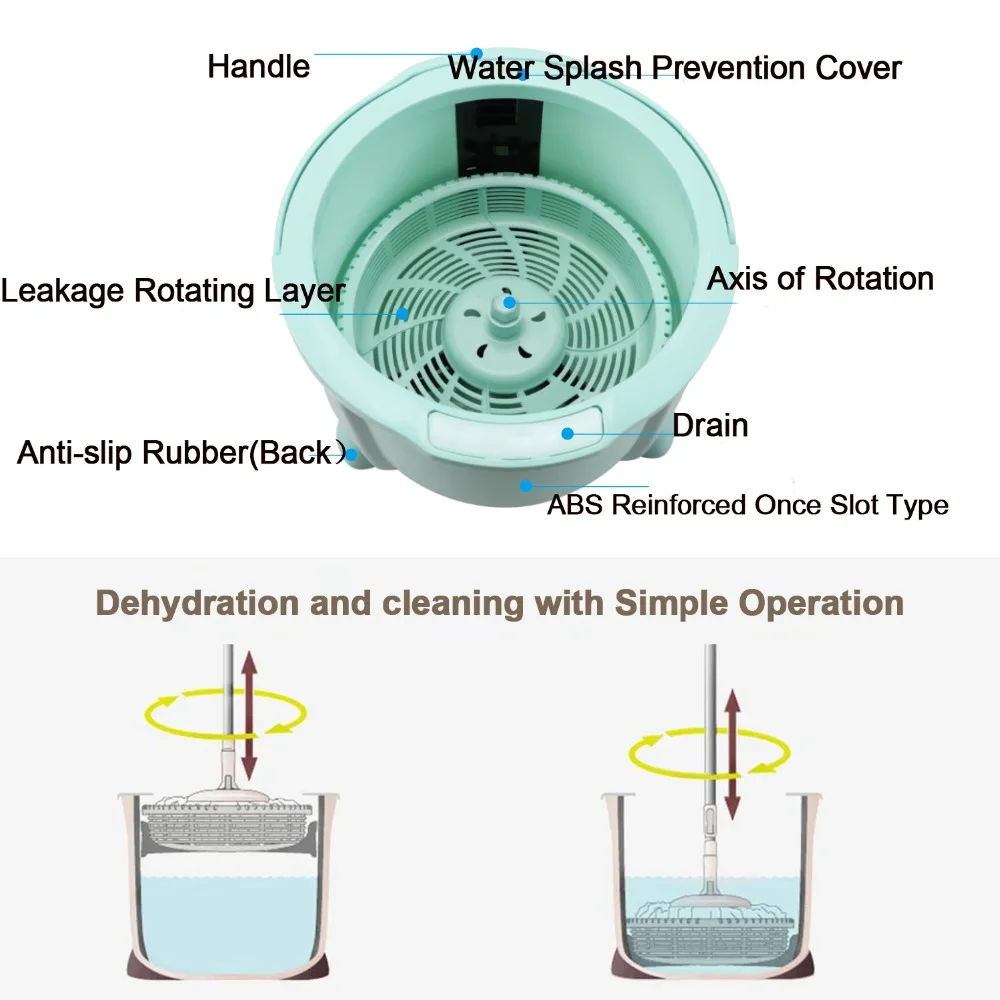 Handle
Water Splash Prevention Cover
Leakage Rotating Layer
Axis of Rotation
Drain
Anti-slip Rubber(Back)
ABS Reinforced Once Slot Type

Dehydration and cleaning with Simple Operation