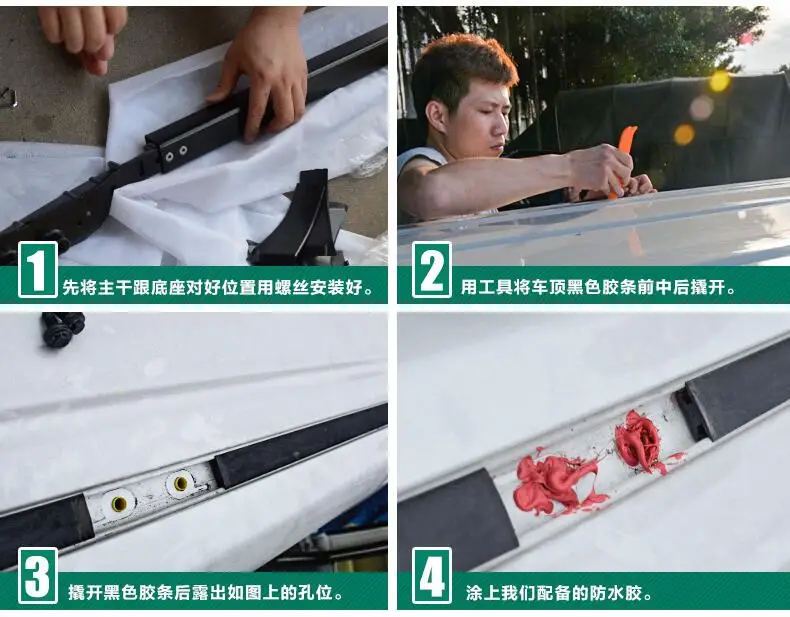 1 先将主干跟底座对好位置用螺丝安装好。

2 用工具将车顶黑色胶条前中后撬开。

3 撬开黑色胶条后露出如图上的孔位。

4 涂上我们配备的防水胶。