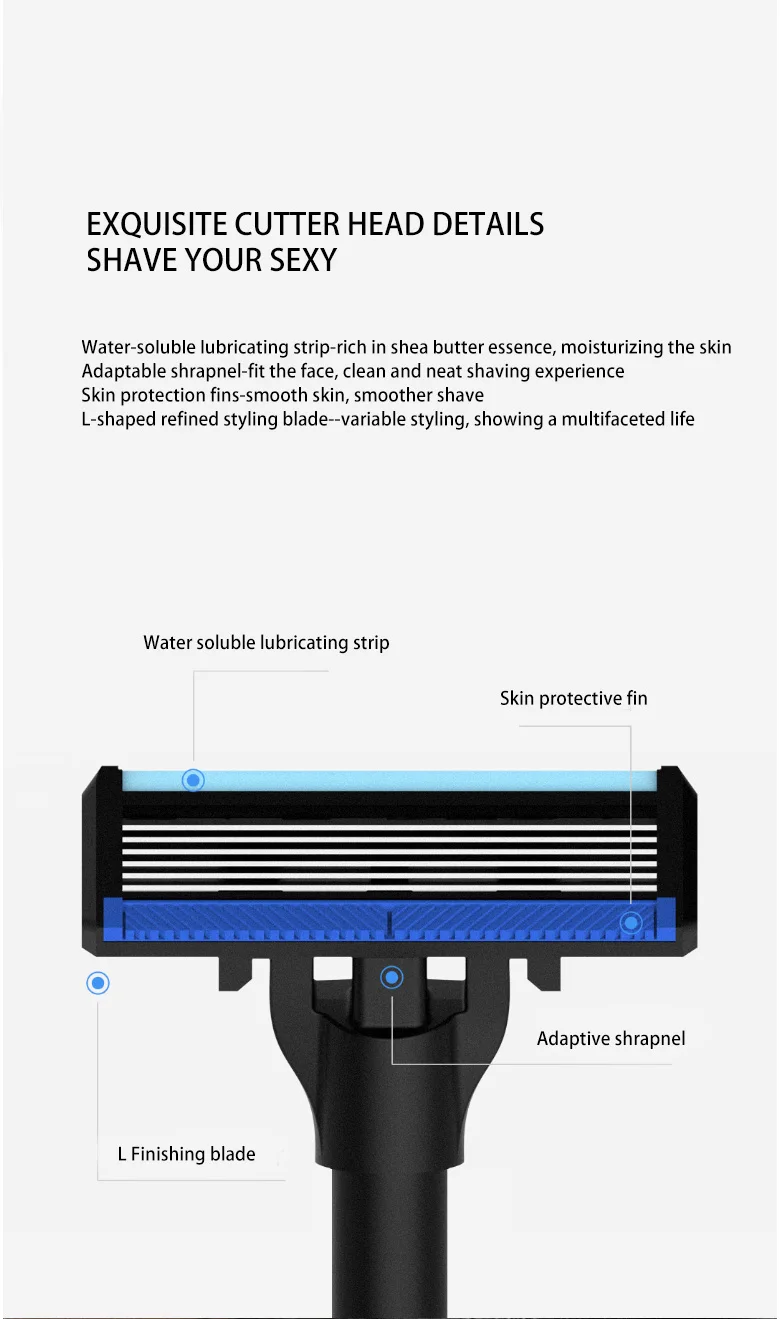 EXQUISITE CUTTER HEAD DETAILS
SHAVE YOUR SEXY

Water-soluble lubricating strip-rich in shea butter essence, moisturizing the skin
Adaptable shrapnel-fit the face, clean and neat shaving experience
Skin protection fins-smooth skin, smoother shave
L-shaped refined styling blade--variable styling, showing a multifaceted life

Water soluble lubricating strip

Skin protective fin

Adaptive shrapnel

L Finishing blade