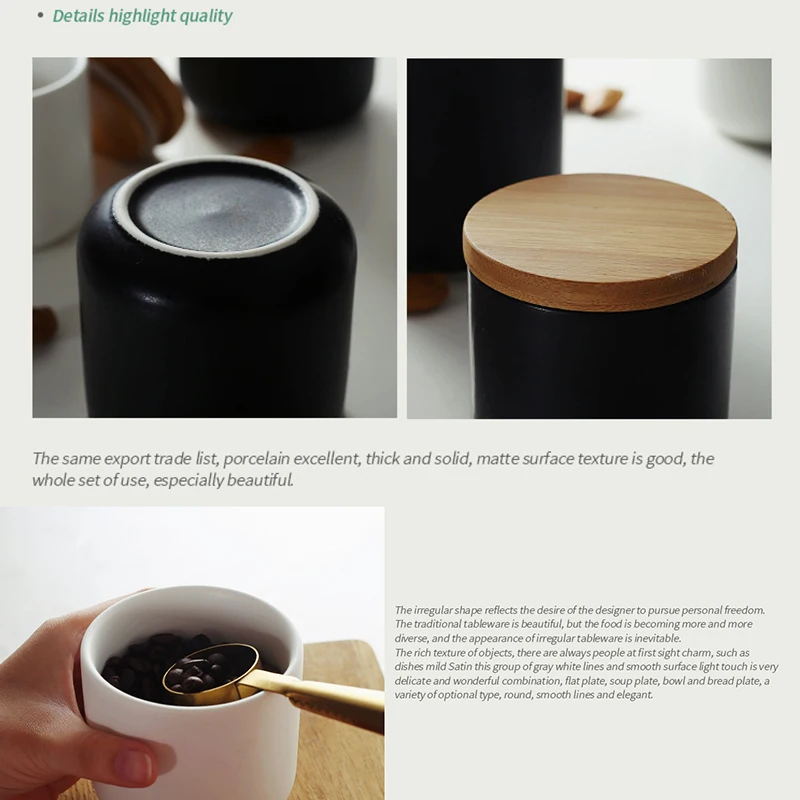 • Details highlight quality

The same export trade list, porcelain excellent, thick and solid, matte surface texture is good, the whole set of use, especially beautiful.

The irregular shape reflects the desire of the designer to pursue personal freedom. The traditional tableware is beautiful, but the food is becoming more and more diverse, and the appearance of irregular tableware is inevitable.
The rich texture of objects, there are always people at first sight charm, such as dishes mild Satin this group of gray white lines and smooth surface light touch is very delicate and wonderful combination, flat plate, soup plate, bowl and bread plate, a variety of optional type, round, smooth lines and elegant.