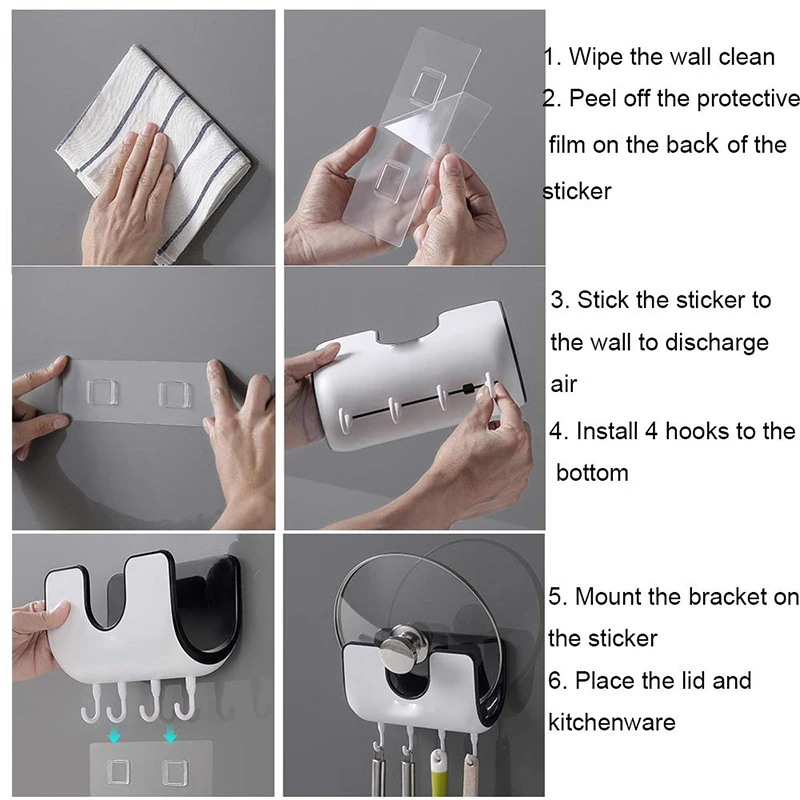 1. Wipe the wall clean
2. Peel off the protective film on the back of the sticker

3. Stick the sticker to the wall to discharge air
4. Install 4 hooks to the bottom

5. Mount the bracket on the sticker
6. Place the lid and kitchenware