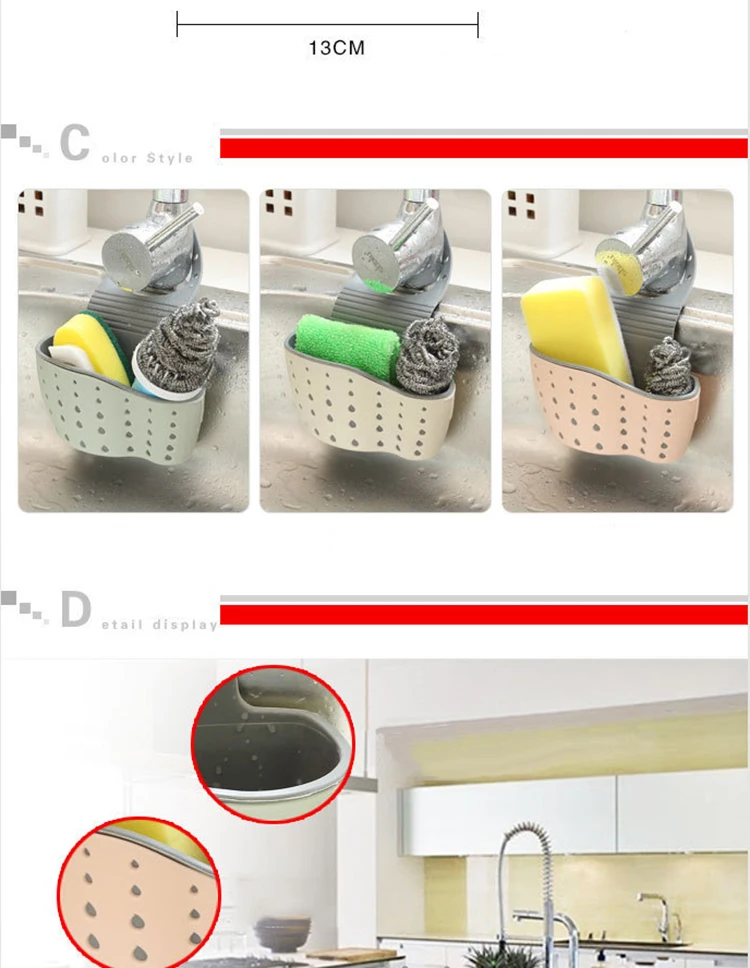 13CM

Color Style

Detail display