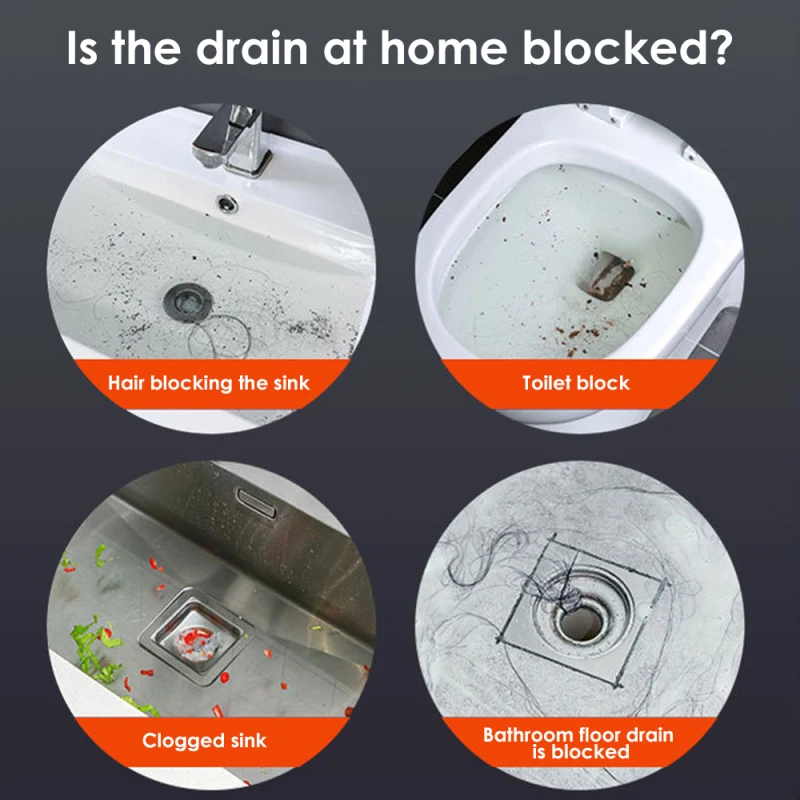 Is the drain at home blocked?

Hair blocking the sink

Toilet block

Clogged sink

Bathroom floor drain is blocked