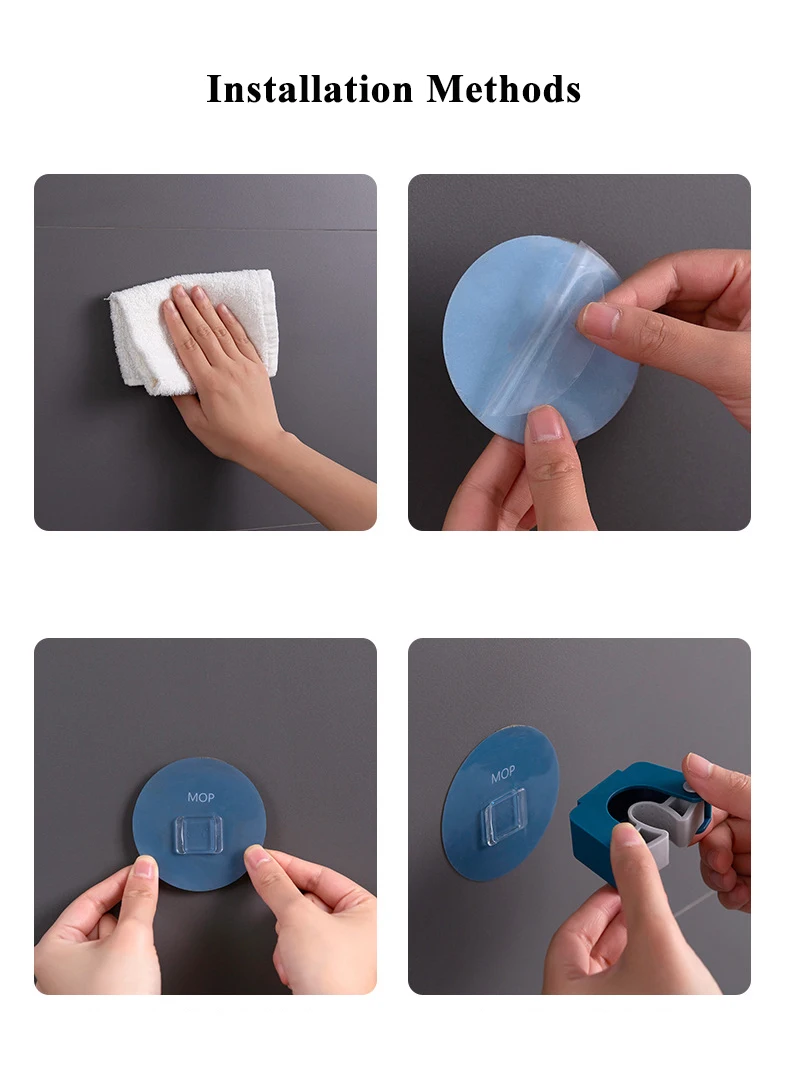 Installation Methods

MOP

MOP