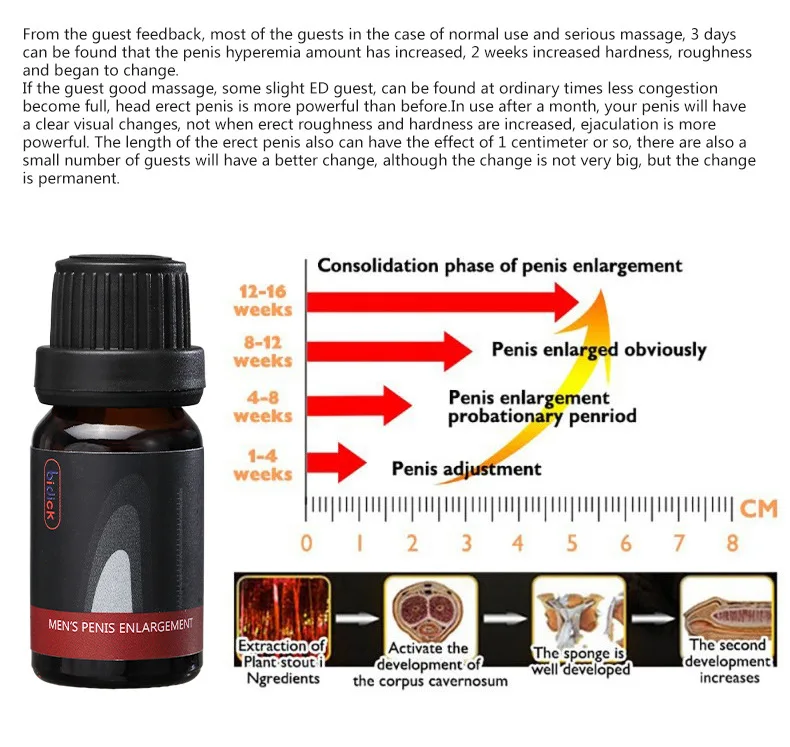 From the guest feedback, most of the guests in the case of normal use and serious massage, 3 days can be found that the penis hyperemia amount has increased, 2 weeks increased hardness, roughness and began to change.
If the guest good massage, some slight ED guest, can be found at ordinary times less congestion become full, head erect penis is more powerful than before.In use after a month, your penis will have a clear visual changes, not when erect roughness and hardness are increased, ejaculation is more powerful. The length of the erect penis also can have the effect of 1 centimeter or so, there are also a small number of guests will have a better change, although the change is not very big, but the change is permanent.

bidick

MEN'S PENIS ENLARGEMENT

Consolidation phase of penis enlargement

12-16 weeks

8-12 weeks

Penis enlarged obviously

4-8 weeks

Penis enlargement probationary penriod

1-4 weeks

Penis adjustment

CM

0 1 2 3 4 5 6 7 8

Extraction of Plant stout i Ngredients

Activate the development of the corpus cavernosum

The sponge is well developed

The second development increases