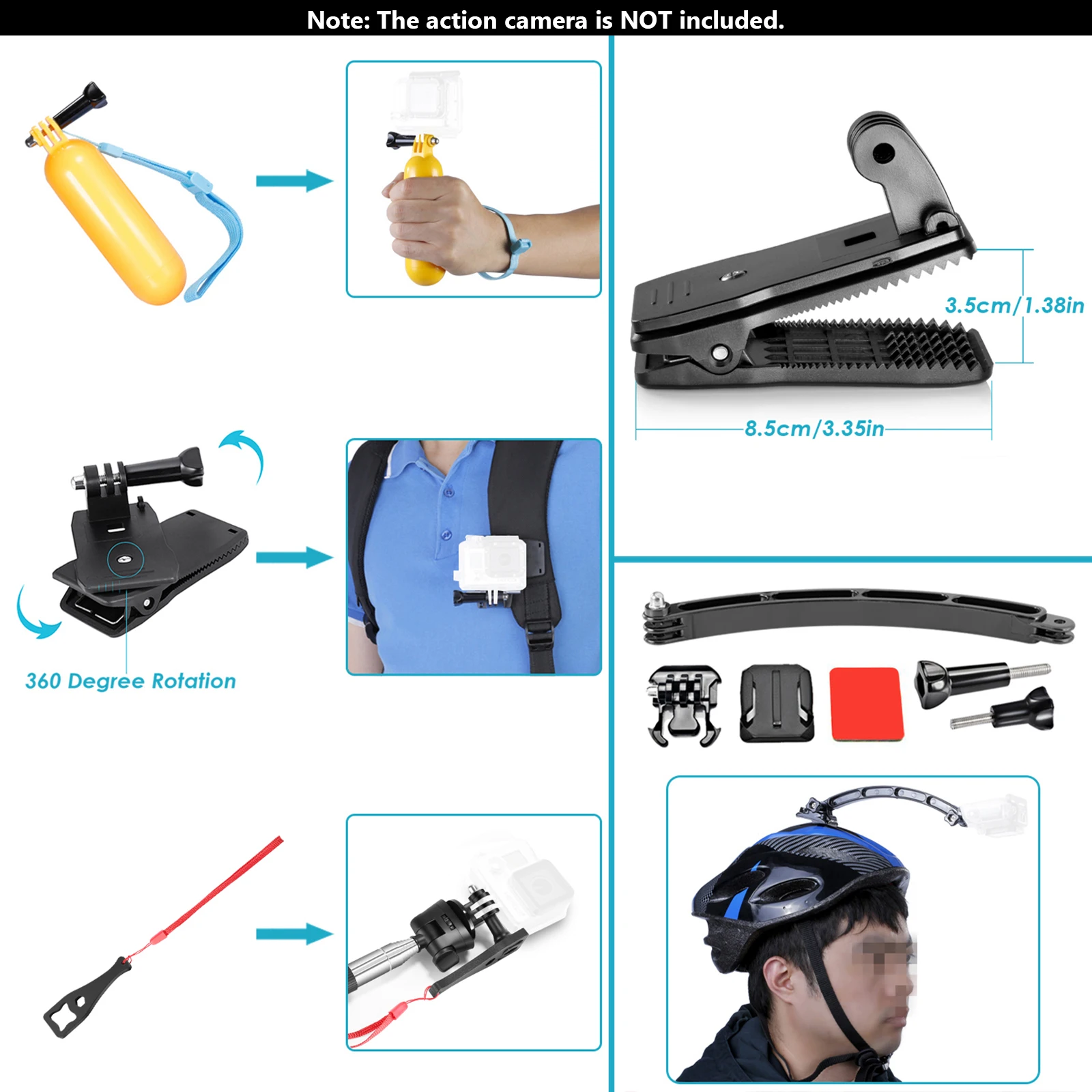 Note: The action camera is NOT included.

360 Degree Rotation

3.5cm/1.38in

8.5cm/3.35in