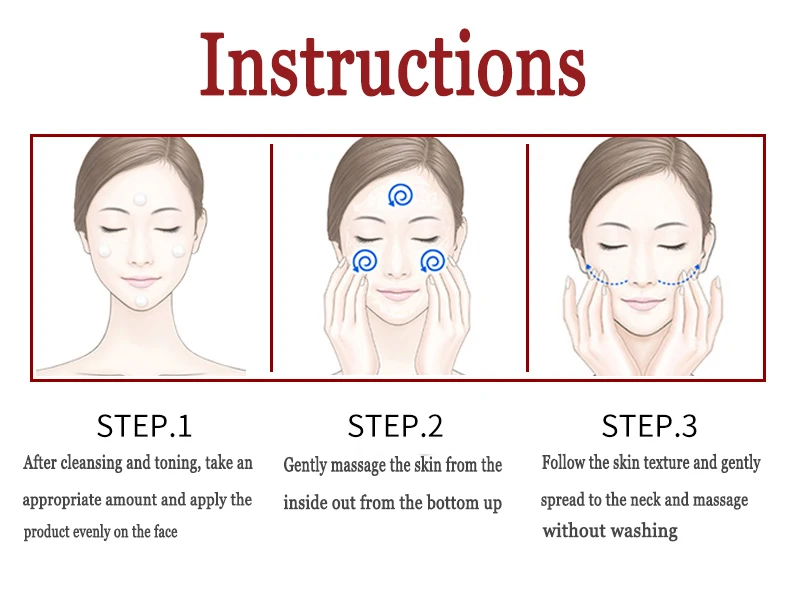 Instructions

STEP.1
After cleansing and toning, take an appropriate amount and apply the product evenly on the face

STEP.2
Gently massage the skin from the inside out from the bottom up

STEP.3
Follow the skin texture and gently spread to the neck and massage without washing