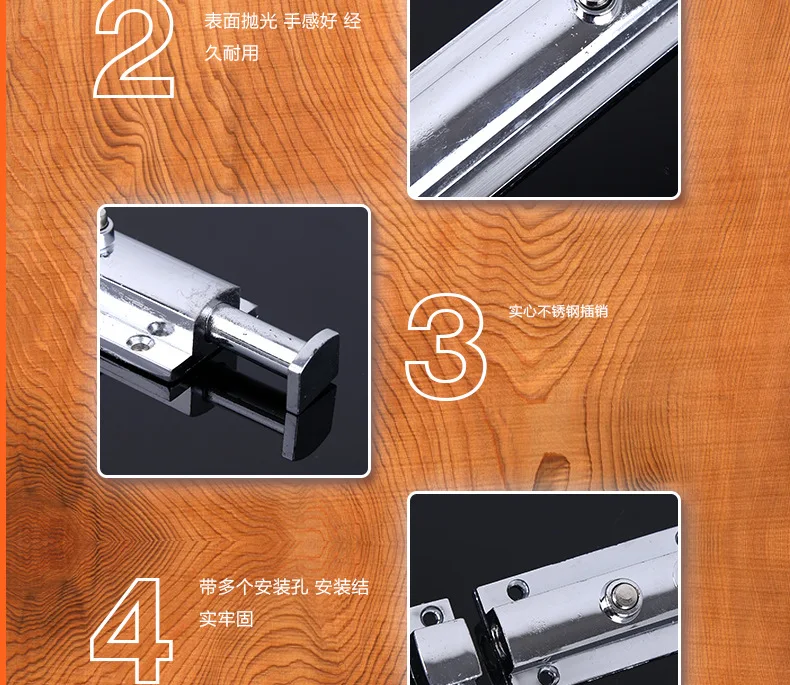 2
表面抛光 手感好 经久耐用

3
实心不锈钢插销

4
带多个安装孔 安装结实牢固