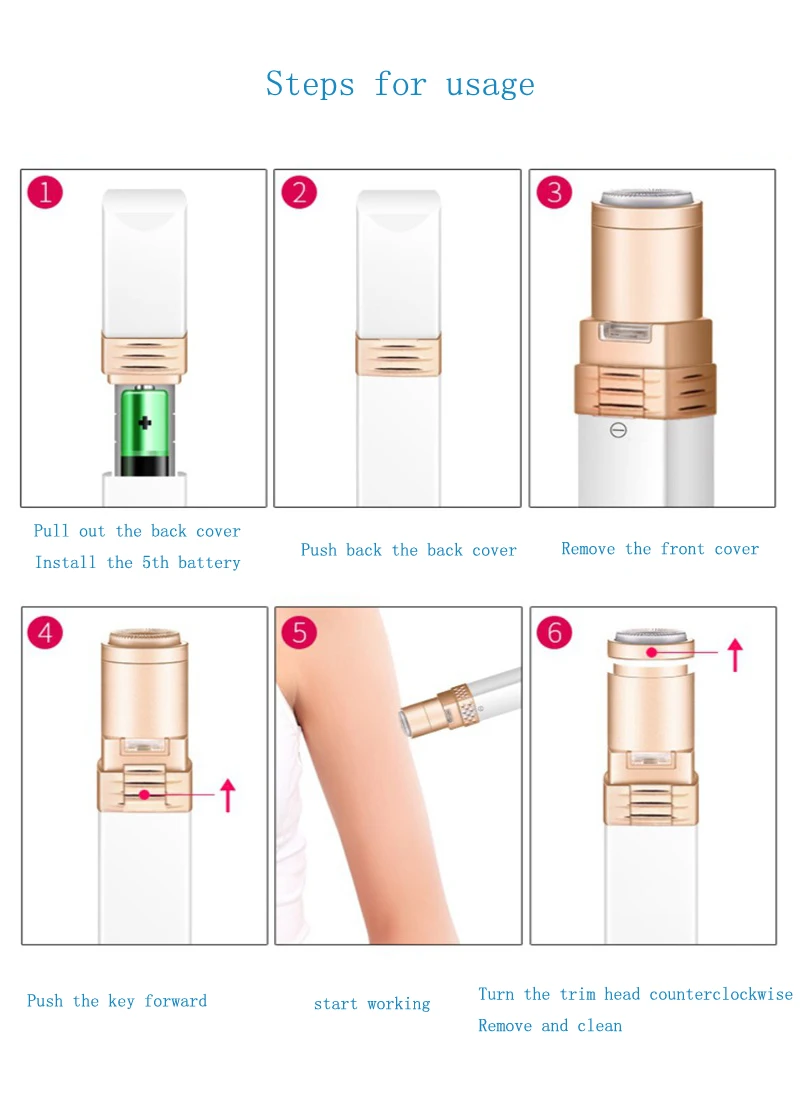 Steps for usage

1

Pull out the back cover
Install the 5th battery

2

Push back the back cover

3

Remove the front cover

4

Push the key forward

5

start working

6

Turn the trim head counterclockwise
Remove and clean