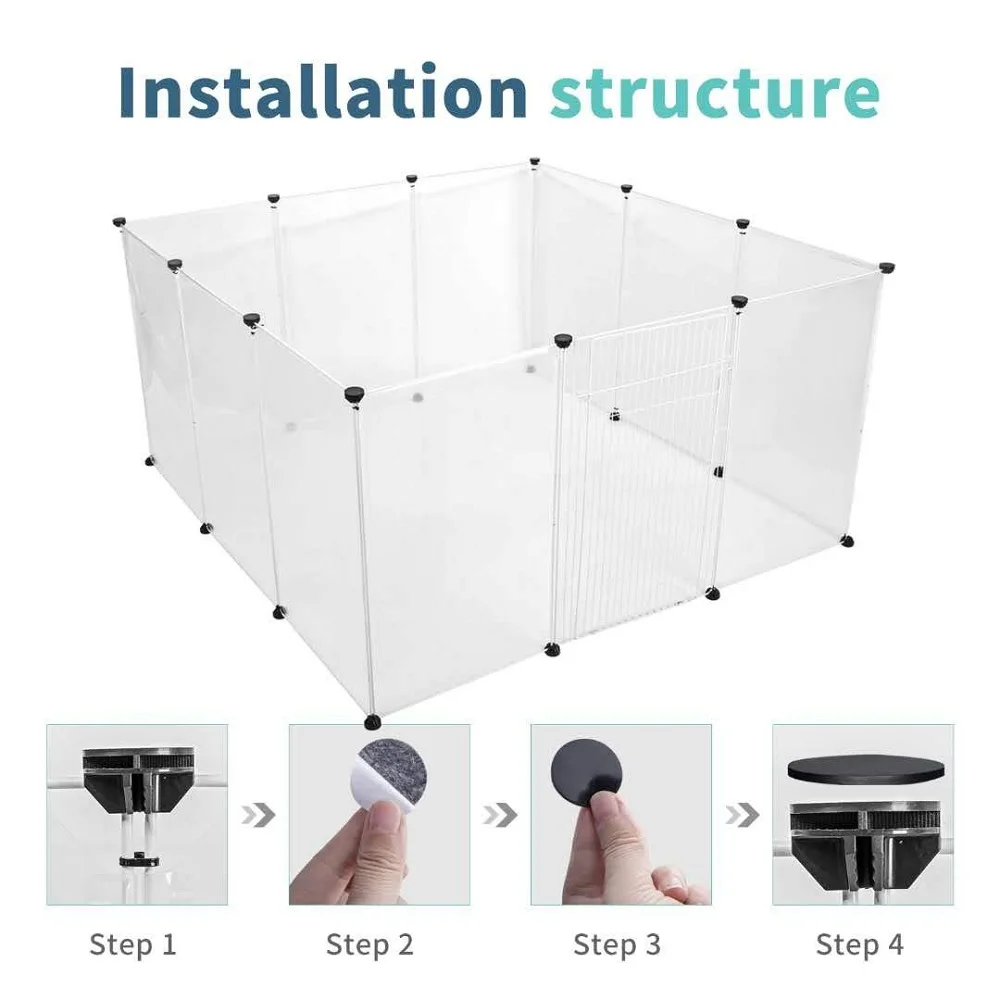 Installation structure

Step 1

Step 2

Step 3

Step 4