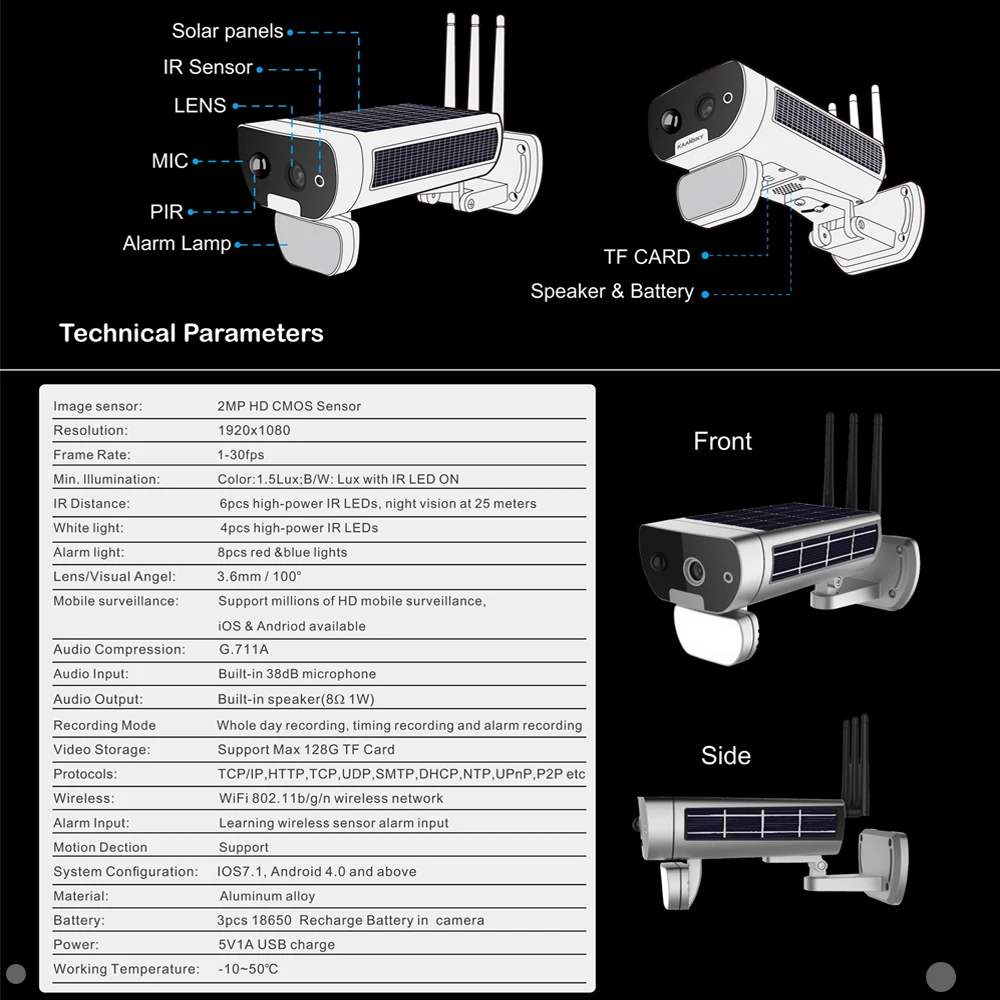 Solar panels
IR Sensor
LENS
MIC
PIR
Alarm Lamp

KAANSKY

TF CARD
Speaker & Battery

Technical Parameters

| | |
|---|---|
| Image sensor: | 2MP HD CMOS Sensor |
| Resolution: | 1920x1080 |
| Frame Rate: | 1-30fps |
| Min. Illumination: | Color:1.5Lux;B/W: Lux with IR LED ON |
| IR Distance: | 6pcs high-power IR LEDs, night vision at 25 meters |
| White light: | 4pcs high-power IR LEDs |
| Alarm light: | 8pcs red &blue lights |
| Lens/Visual Angel: | 3.6mm / 100° |
| Mobile surveillance: | Support millions of HD mobile surveillance, iOS & Andriod available |
| Audio Compression: | G.711A |
| Audio Input: | Built-in 38dB microphone |
| Audio Output: | Built-in speaker(8Ω 1W) |
| Recording Mode | Whole day recording, timing recording and alarm recording |
| Video Storage: | Support Max 128G TF Card |
| Protocols: | TCP/IP,HTTP,TCP,UDP,SMTP,DHCP,NTP,UPnP,P2P etc |
| Wireless: | WiFi 802.11b/g/n wireless network |
| Alarm Input: | Learning wireless sensor alarm input |
| Motion Dection | Support |
| System Configuration: | IOS7.1, Android 4.0 and above |
| Material: | Aluminum alloy |
| Battery: | 3pcs 18650 Recharge Battery in camera |
| Power: | 5V1A USB charge |
| Working Temperature: | -10~50°C |

Front

Side