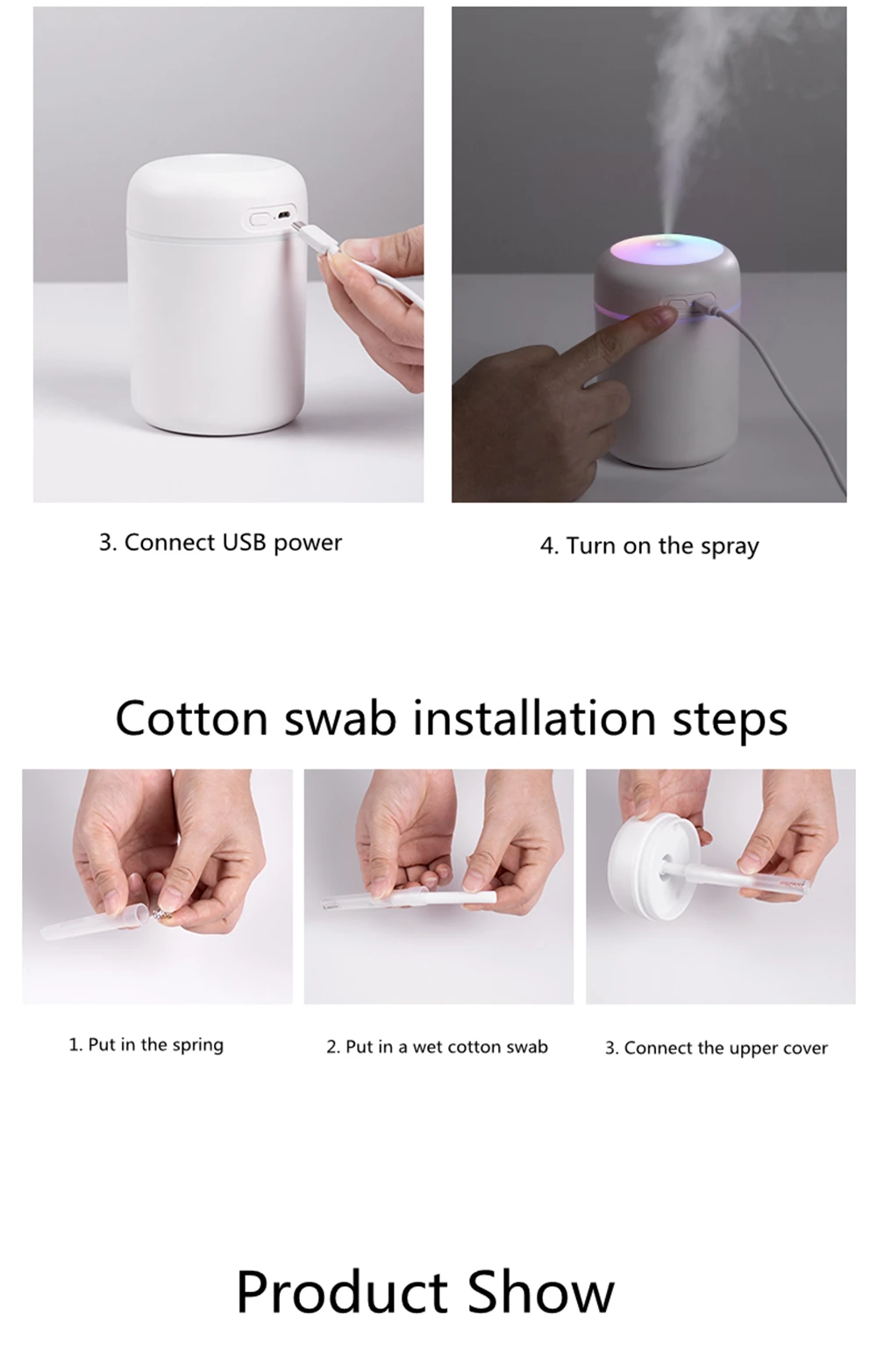 3. Connect USB power

4. Turn on the spray

Cotton swab installation steps

1. Put in the spring

2. Put in a wet cotton swab

3. Connect the upper cover

Product Show