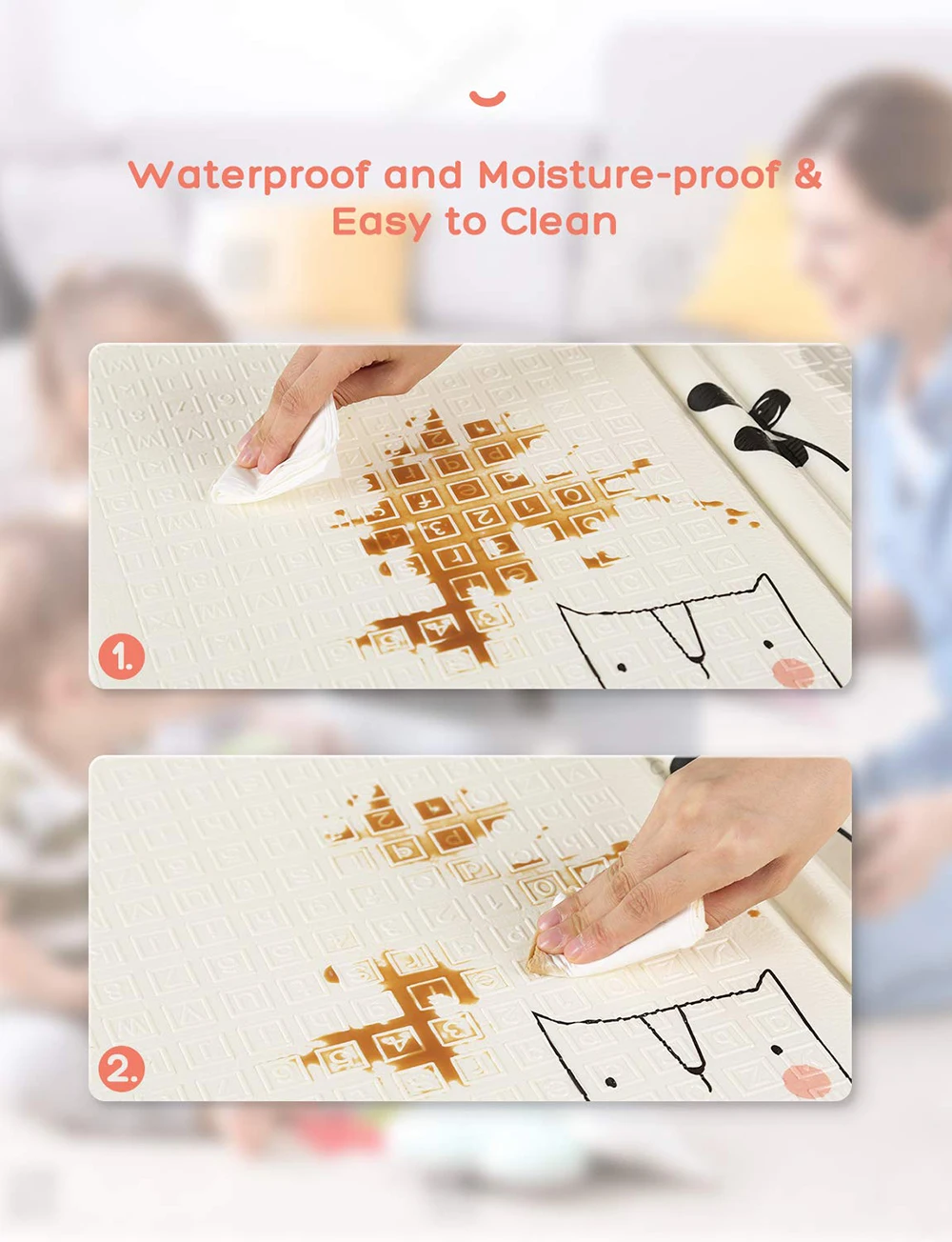 Waterproof and Moisture-proof & Easy to Clean

1.

2.