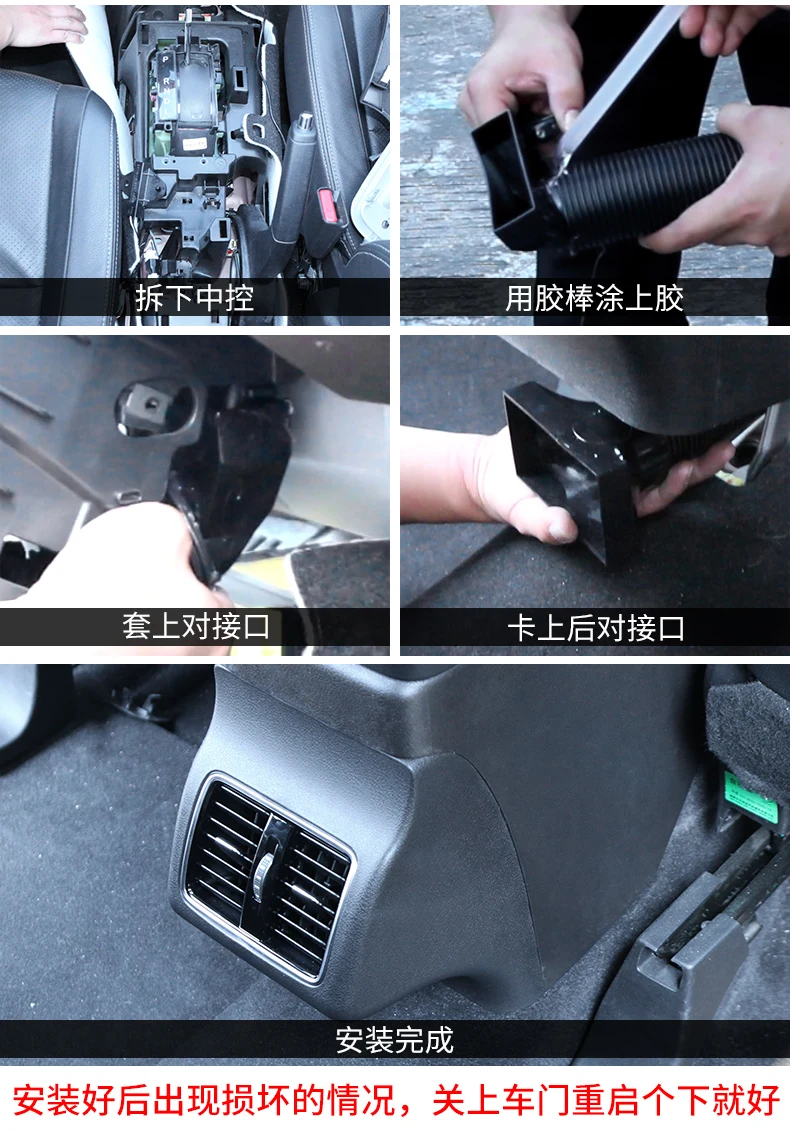 拆下中控

用胶棒涂上胶

套上对接口

卡上后对接口

安装完成

安装好后出现损坏的情况，关上车门重启个下就好