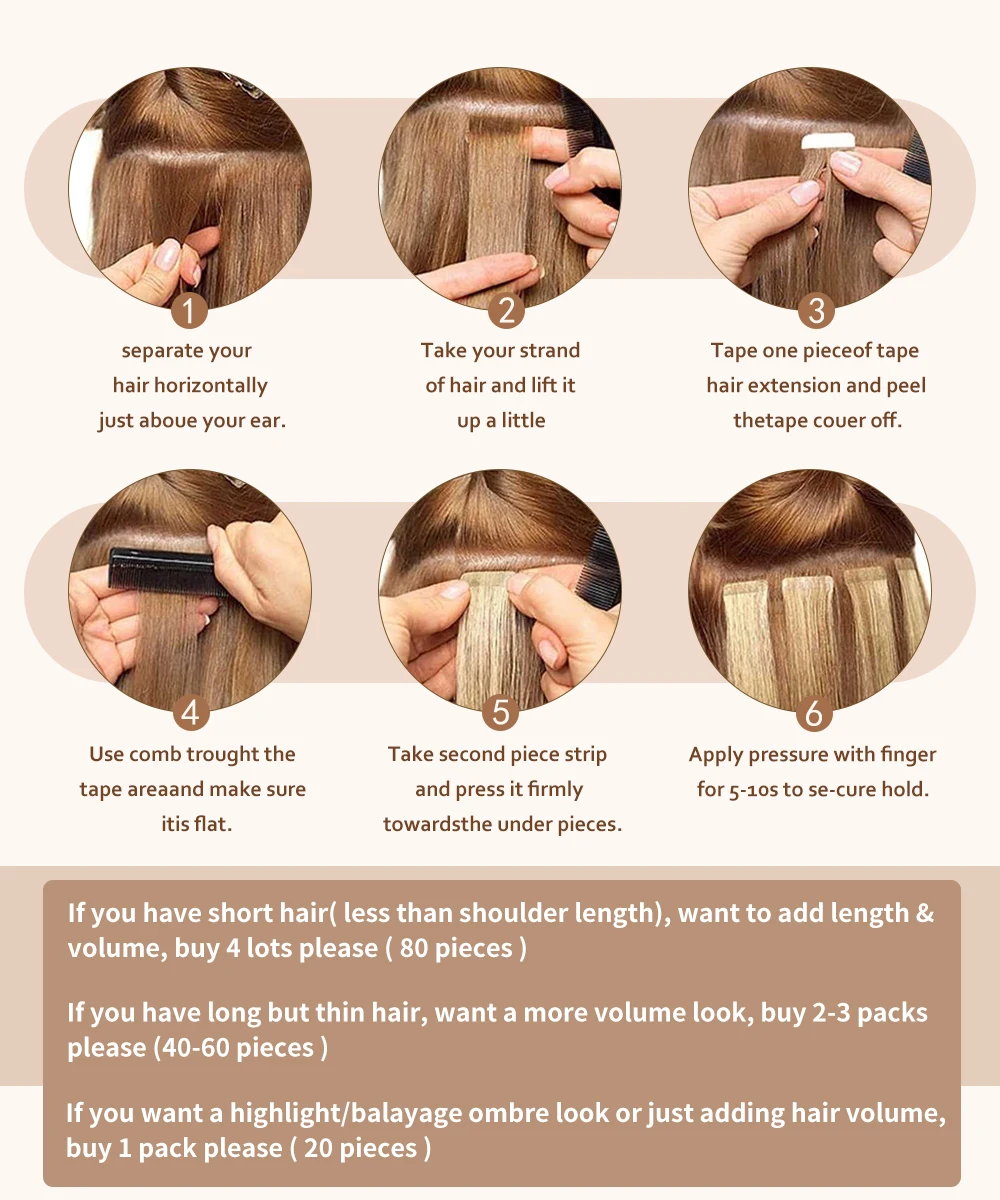 1

separate your hair horizontally just aboue your ear.

2

Take your strand of hair and lift it up a little

3

Tape one pieceof tape hair extension and peel thetape couer off.

4

Use comb trought the tape areaand make sure itis flat.

5

Take second piece strip and press it firmly towardsthe under pieces.

6

Apply pressure with finger for 5-10s to se-cure hold.

If you have short hair( less than shoulder length), want to add length & volume, buy 4 lots please ( 80 pieces )

If you have long but thin hair, want a more volume look, buy 2-3 packs please (40-60 pieces )

If you want a highlight/balayage ombre look or just adding hair volume, buy 1 pack please ( 20 pieces )