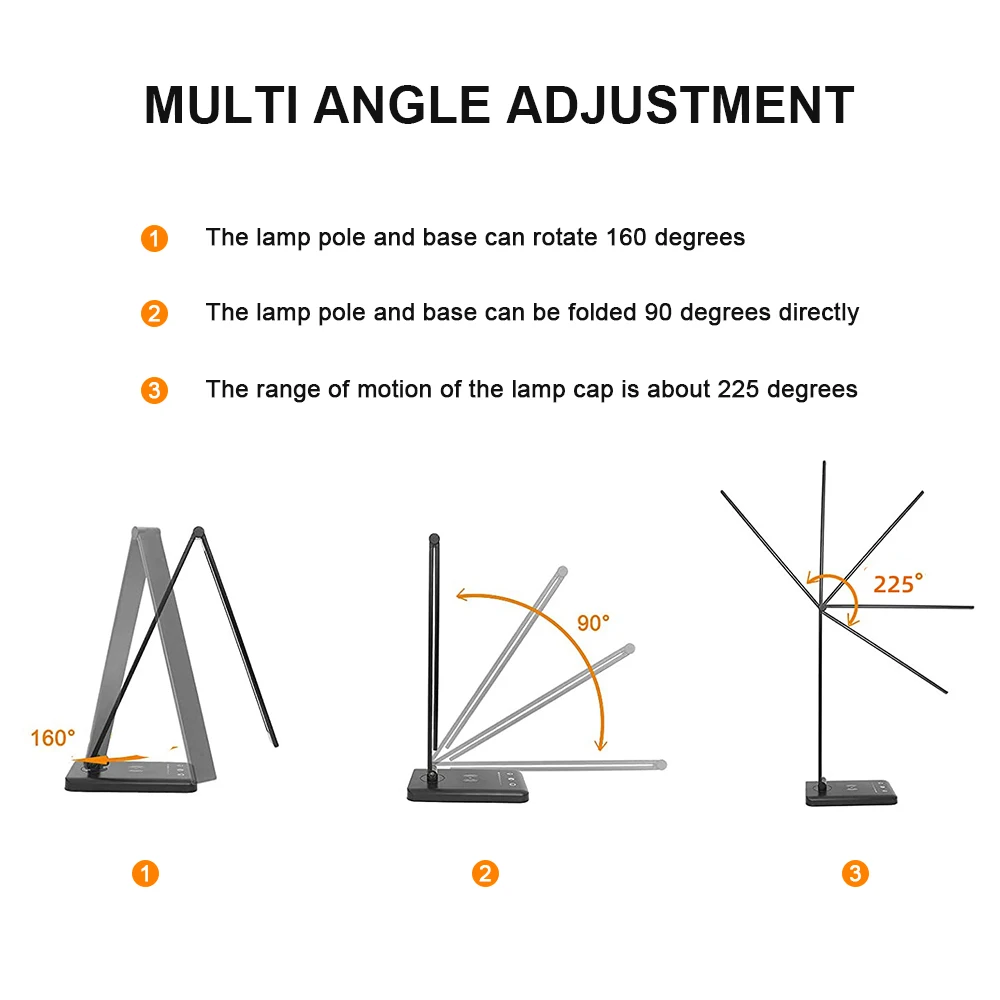 MULTI ANGLE ADJUSTMENT

1 The lamp pole and base can rotate 160 degrees

2 The lamp pole and base can be folded 90 degrees directly

3 The range of motion of the lamp cap is about 225 degrees

160°

90°

225°

1

2

3