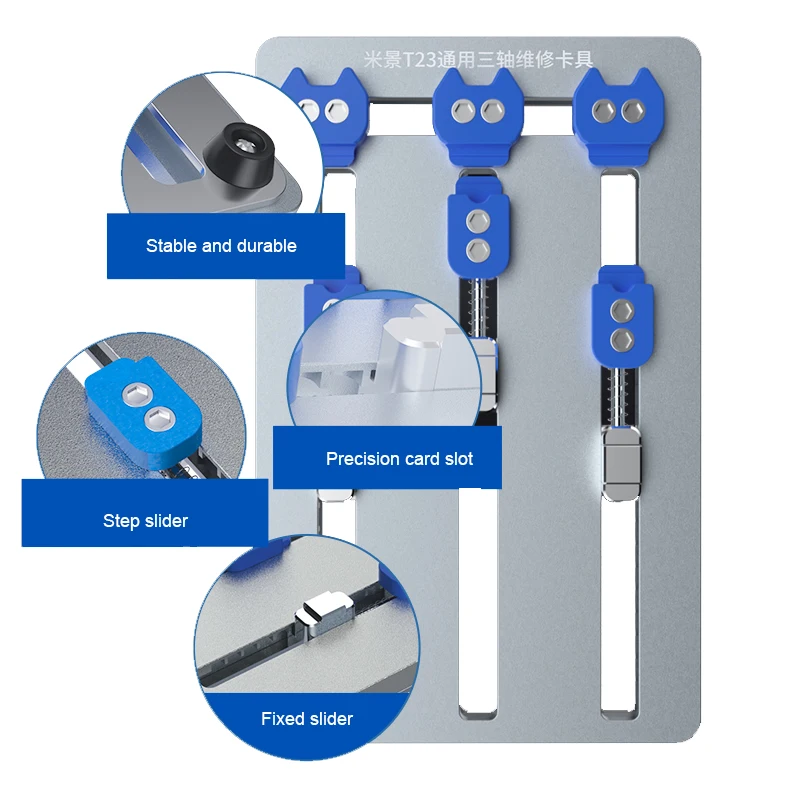 米景T23通用三轴维修卡具

Stable and durable

Precision card slot

Step slider

Fixed slider