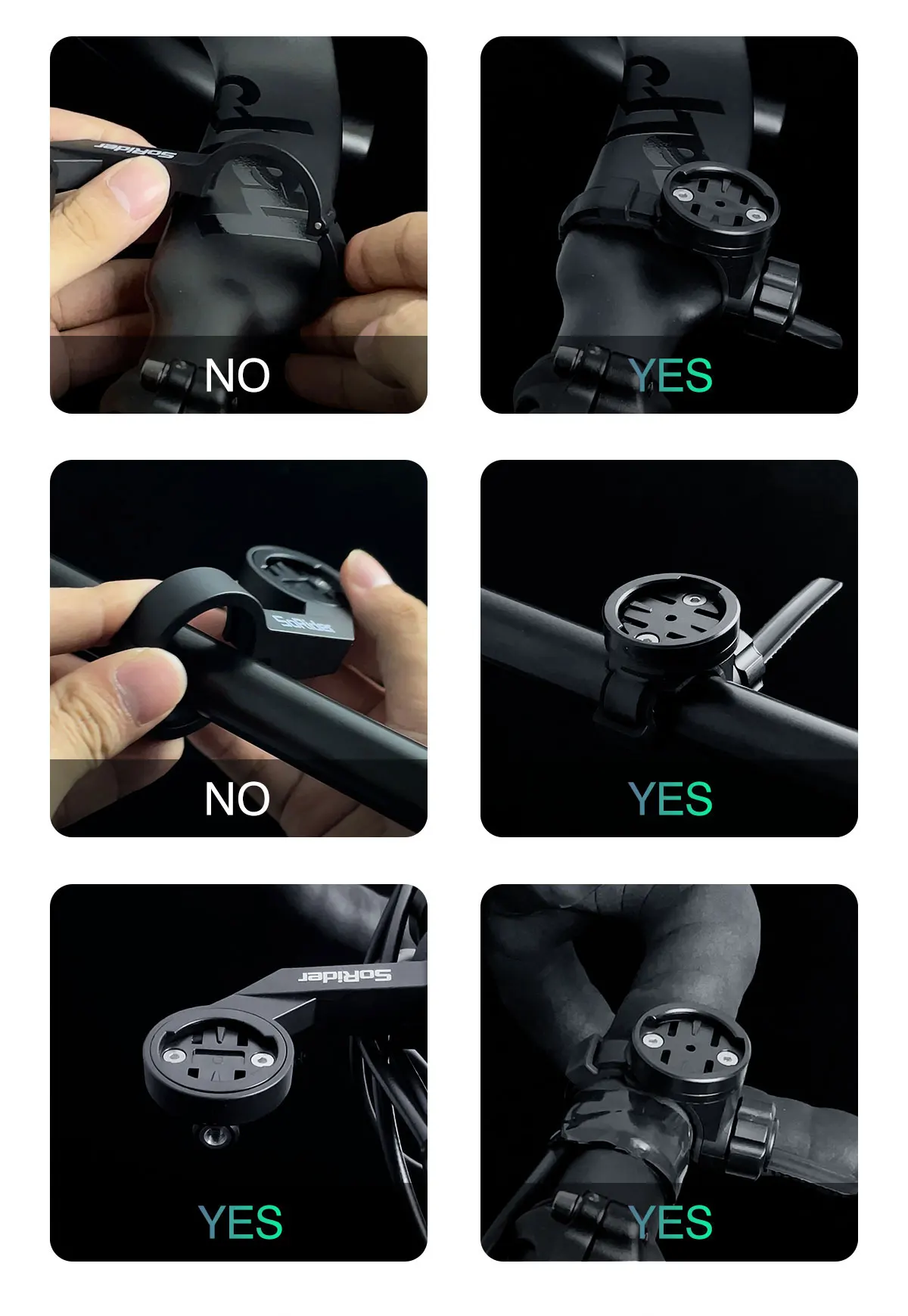 SoRider

NO

YES

SoRider

NO

YES

SoRider

YES

YES