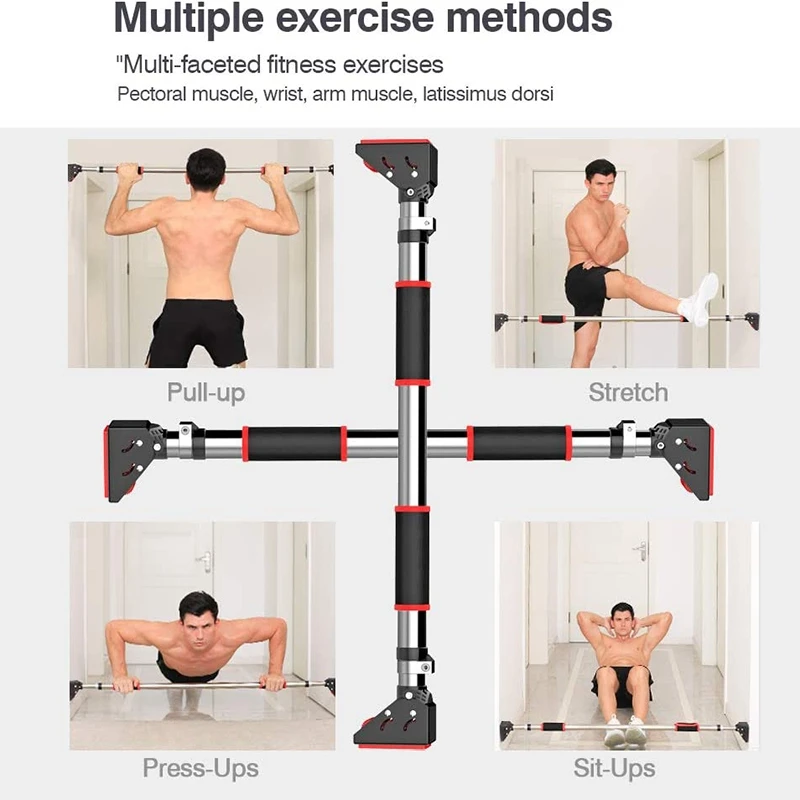 Multiple exercise methods

"Multi-faceted fitness exercises

Pectoral muscle, wrist, arm muscle, latissimus dorsi

Pull-up

Stretch

Press-Ups

Sit-Ups