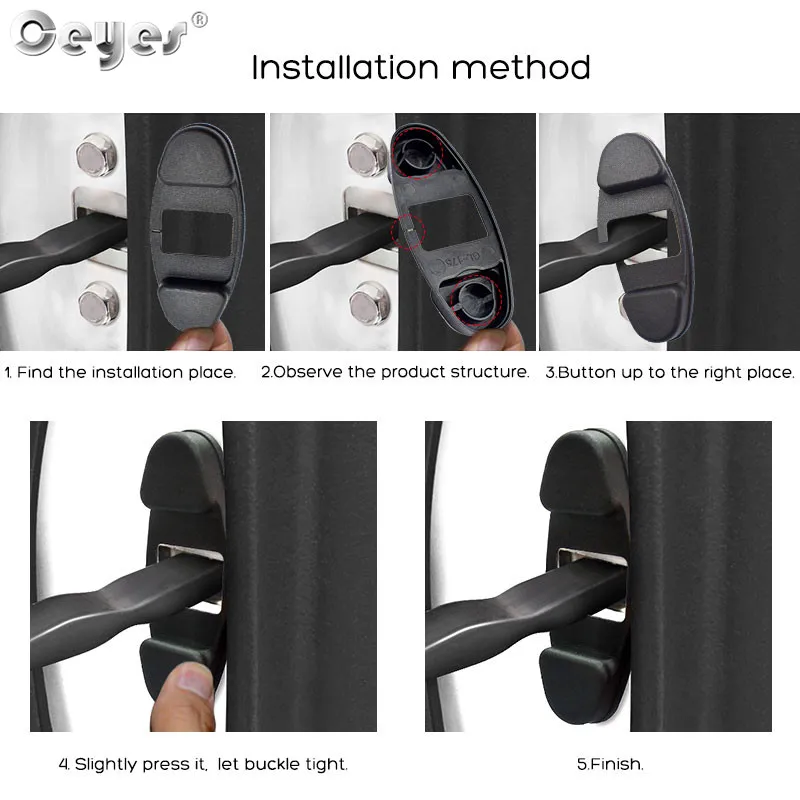 Ceyes®

Installation method

1. Find the installation place.

2.Observe the product structure.

3.Button up to the right place.

4. Slightly press it, let buckle tight.

5.Finish.