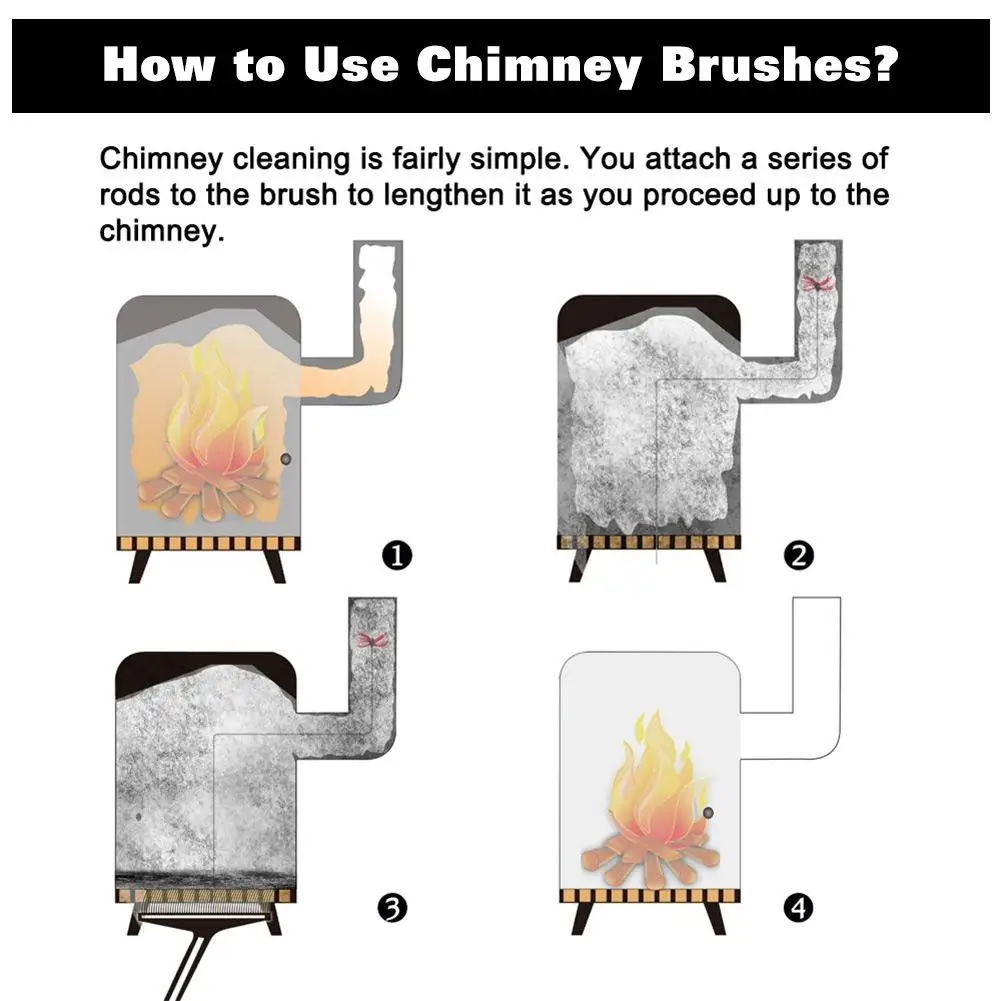 How to Use Chimney Brushes?

Chimney cleaning is fairly simple. You attach a series of rods to the brush to lengthen it as you proceed up to the chimney.

❶

❷

❸

❹