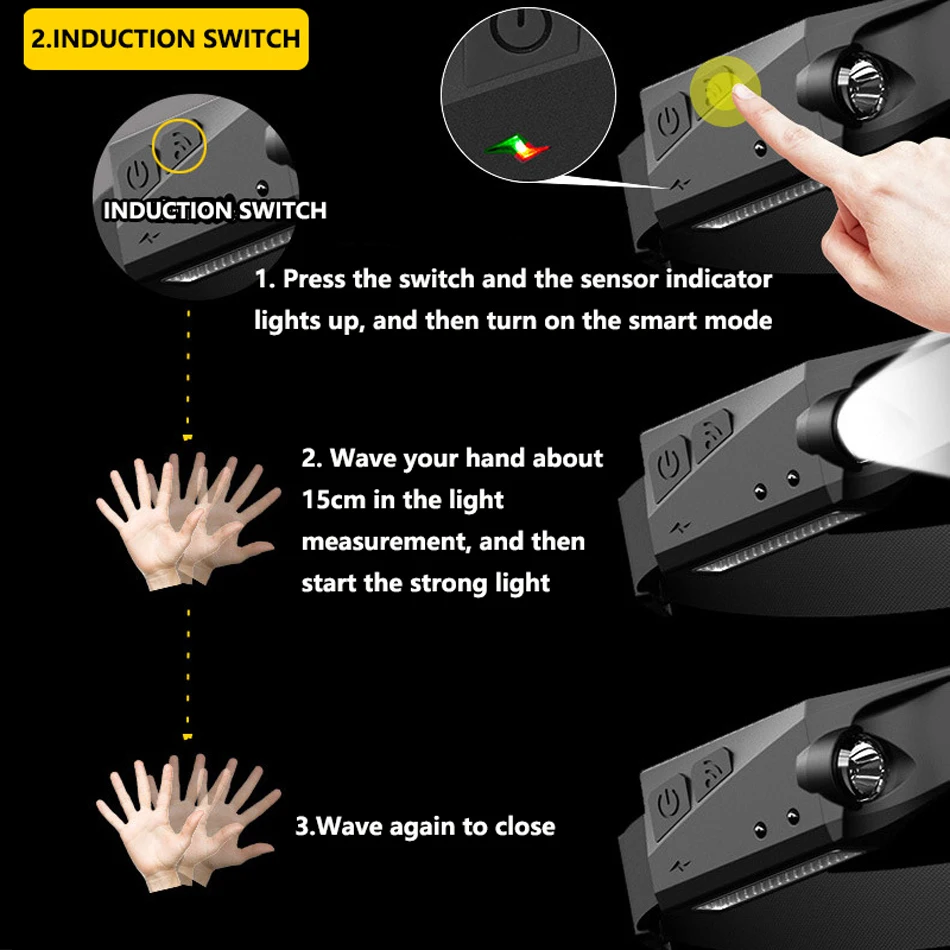 2.INDUCTION SWITCH

INDUCTION SWITCH

1. Press the switch and the sensor indicator lights up, and then turn on the smart mode

2. Wave your hand about 15cm in the light measurement, and then start the strong light

3.Wave again to close