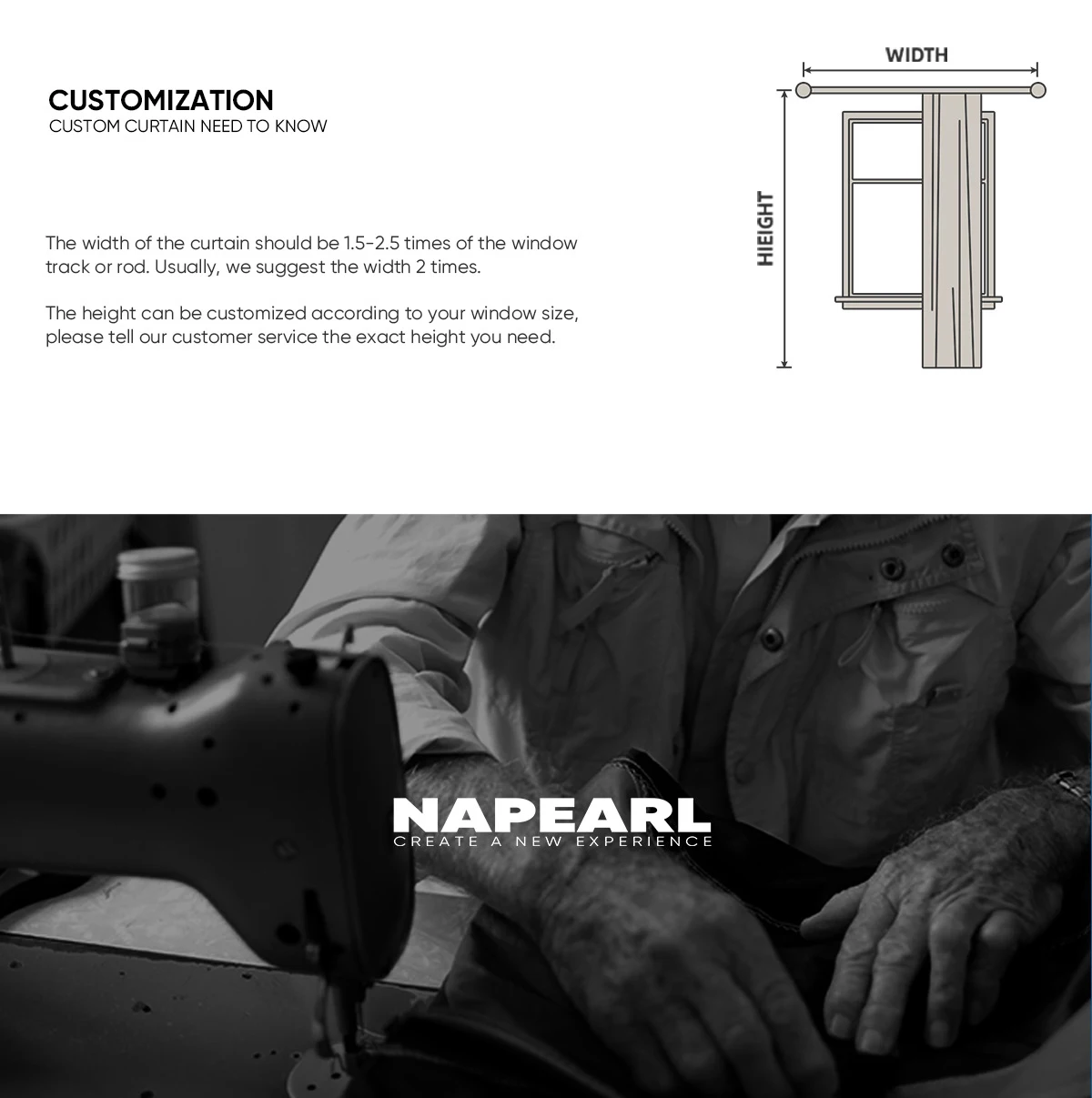 CUSTOMIZATION
CUSTOM CURTAIN NEED TO KNOW

The width of the curtain should be 1.5-2.5 times of the window track or rod. Usually, we suggest the width 2 times.

The height can be customized according to your window size, please tell our customer service the exact height you need.

WIDTH

HIEIGHT

NAPEARL
CREATE A NEW EXPERIENCE