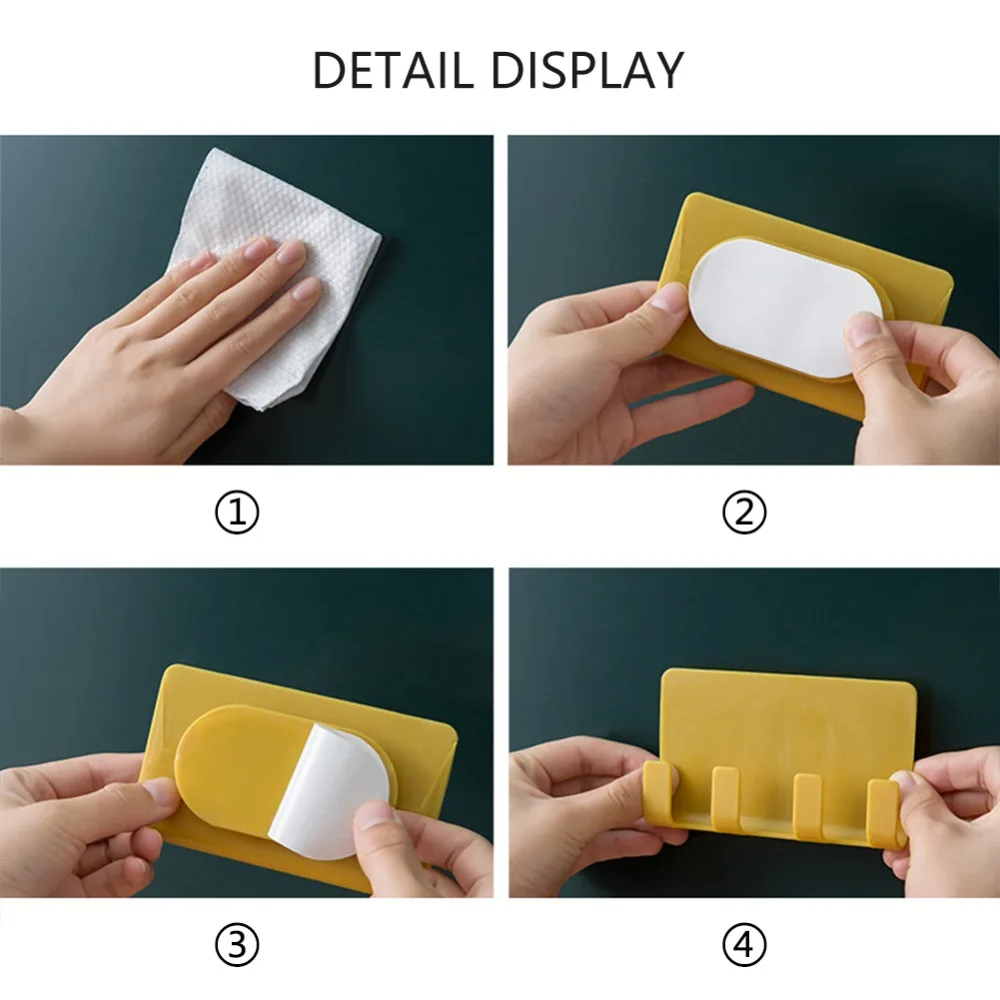 DETAIL DISPLAY

①

②

③

④