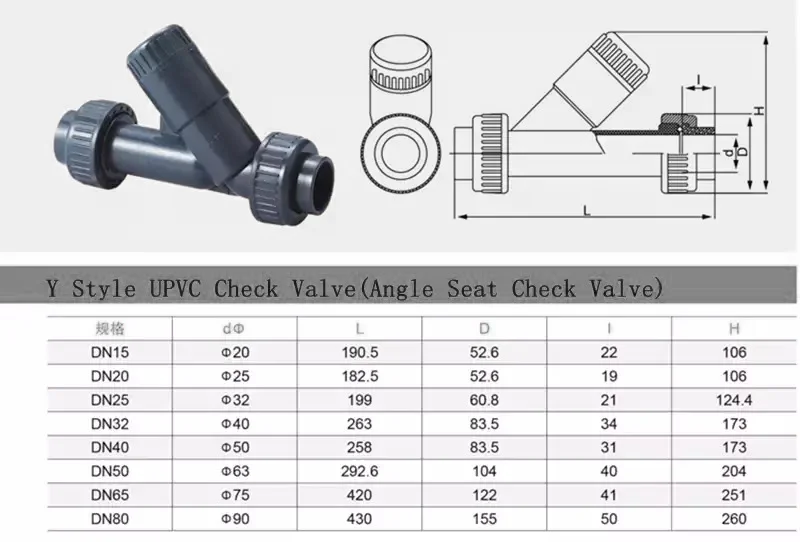 I
H
d
D
L

Y Style UPVC Check Valve(Angle Seat Check Valve)

| 规格 | dΦ | L | D | I | H |
|---|---|---|---|---|---|
| DN15 | Φ20 | 190.5 | 52.6 | 22 | 106 |
| DN20 | Φ25 | 182.5 | 52.6 | 19 | 106 |
| DN25 | Φ32 | 199 | 60.8 | 21 | 124.4 |
| DN32 | Φ40 | 263 | 83.5 | 34 | 173 |
| DN40 | Φ50 | 258 | 83.5 | 31 | 173 |
| DN50 | Φ63 | 292.6 | 104 | 40 | 204 |
| DN65 | Φ75 | 420 | 122 | 41 | 251 |
| DN80 | Φ90 | 430 | 155 | 50 | 260 |