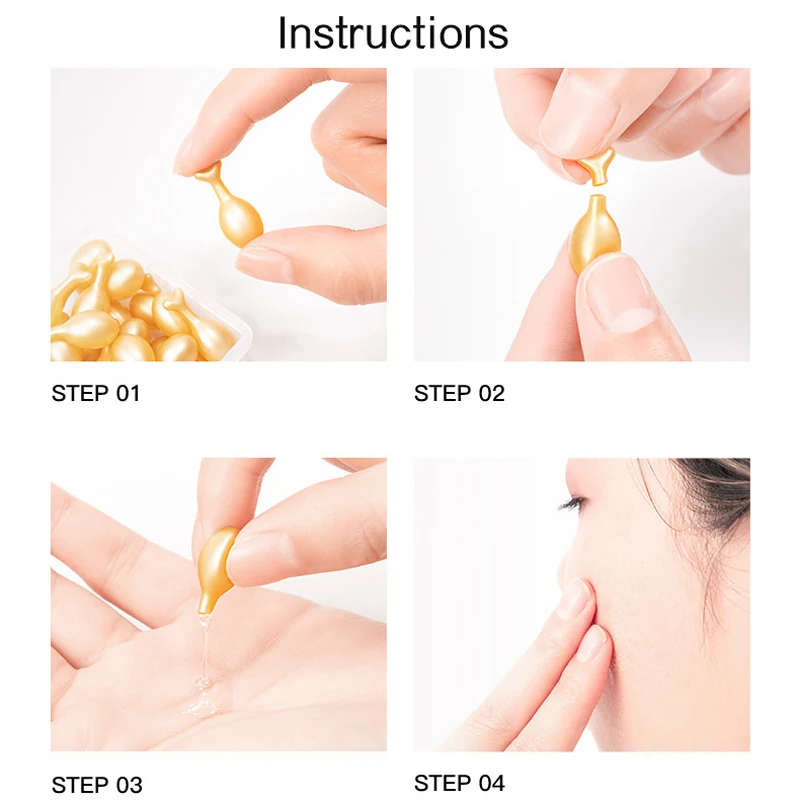 Instructions

STEP 01

STEP 02

STEP 03

STEP 04