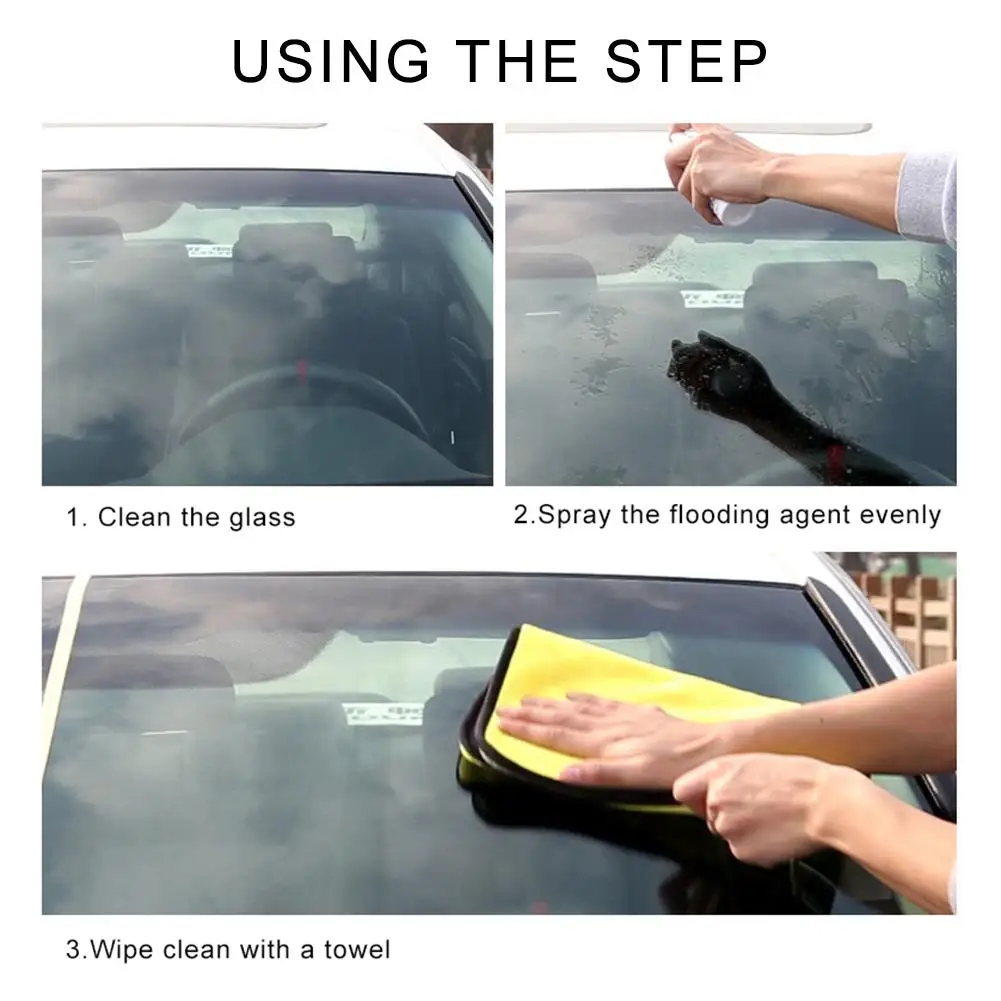 USING THE STEP

1. Clean the glass

2.Spray the flooding agent evenly

3.Wipe clean with a towel