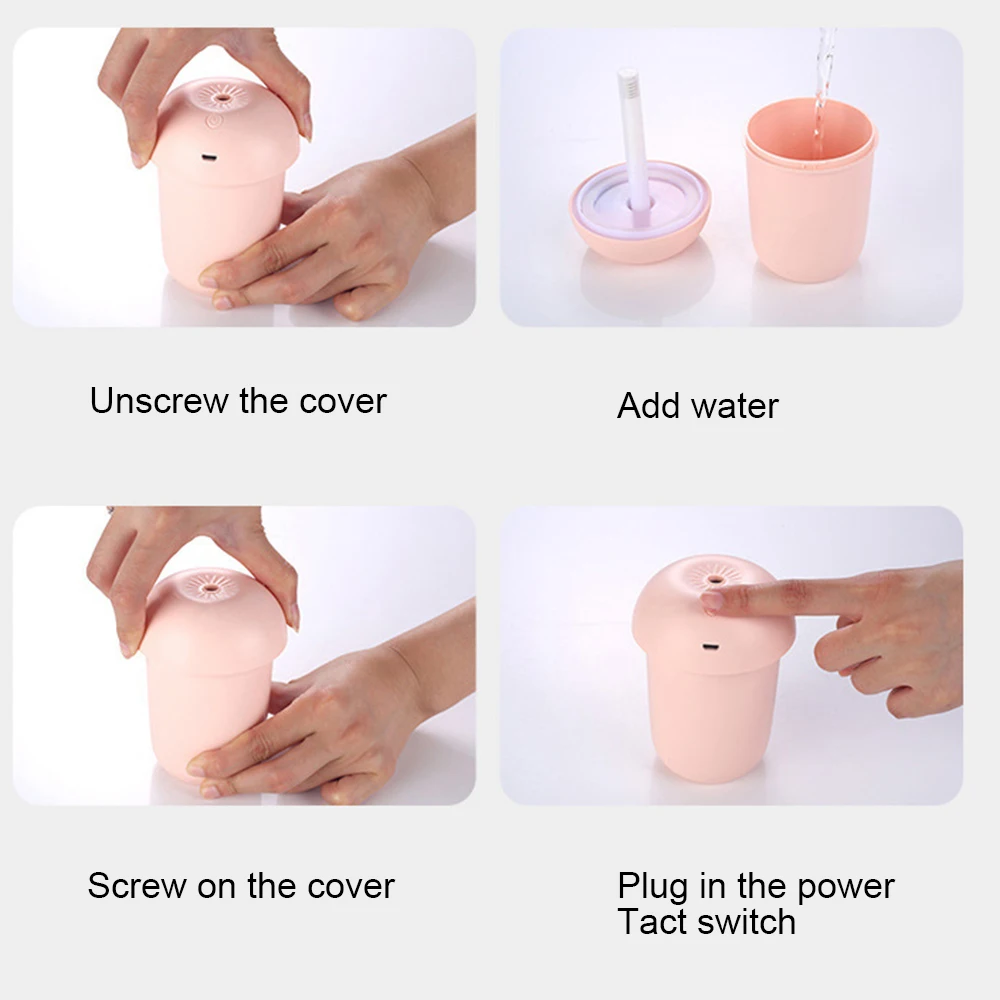 Unscrew the cover

Add water

Screw on the cover

Plug in the power
Tact switch