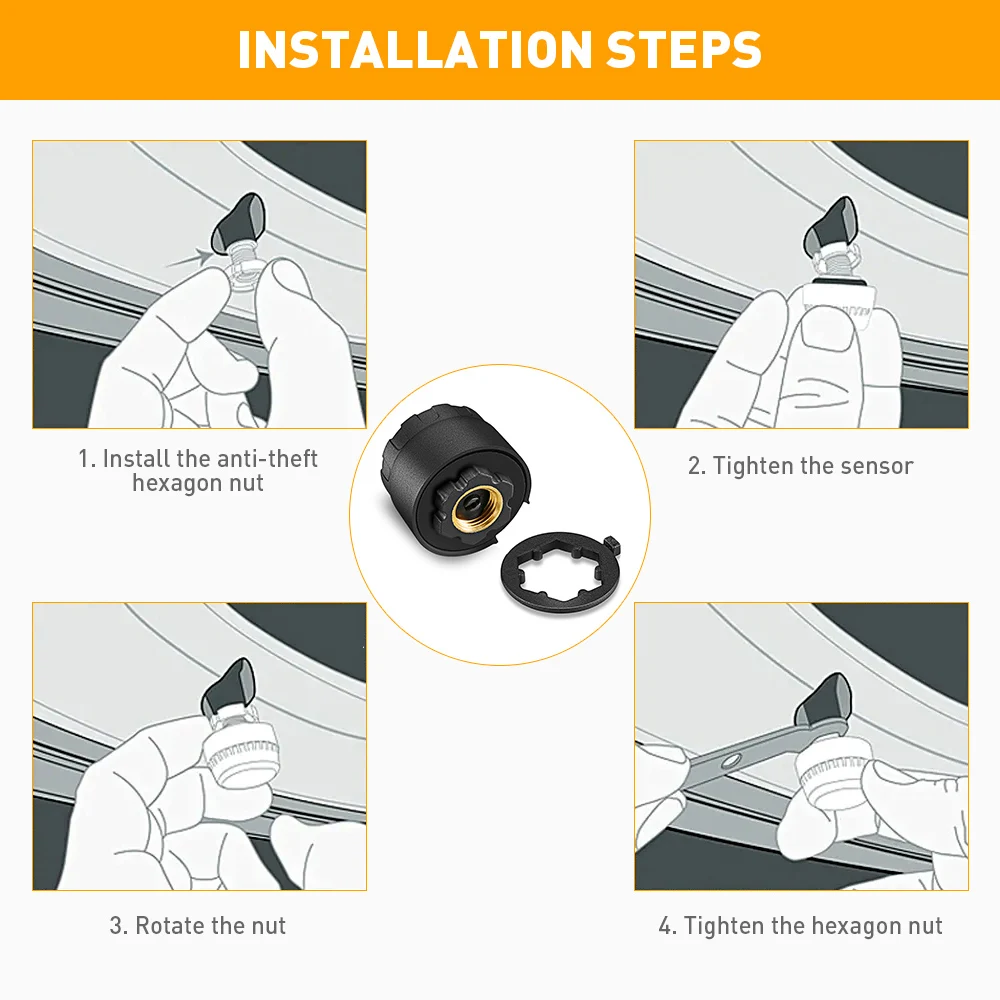 INSTALLATION STEPS

1. Install the anti-theft hexagon nut

2. Tighten the sensor

3. Rotate the nut

4. Tighten the hexagon nut