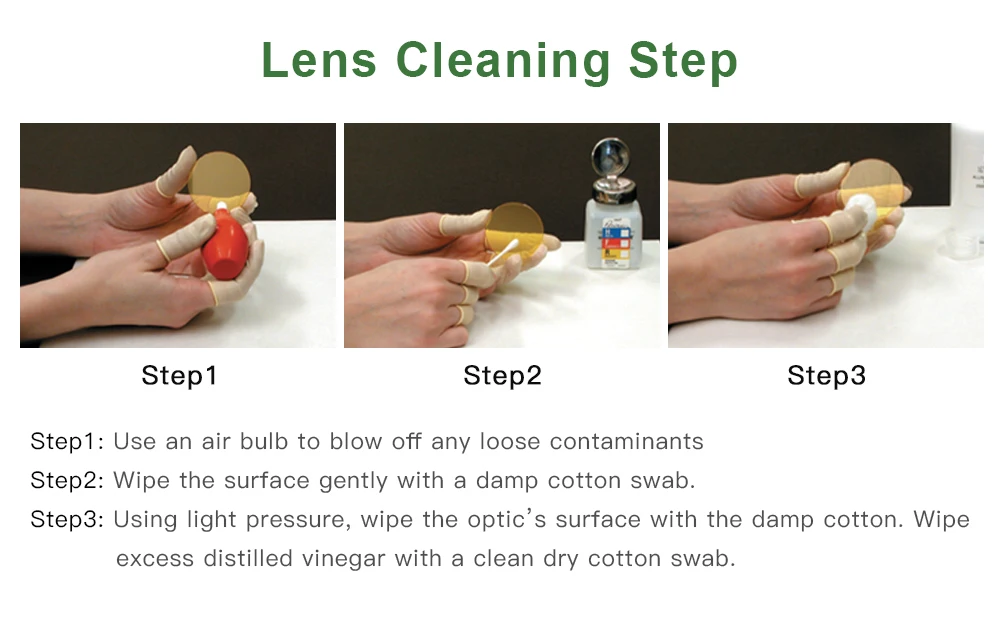 Lens Cleaning Step

Step1

Step2

Step3

Step1: Use an air bulb to blow off any loose contaminants

Step2: Wipe the surface gently with a damp cotton swab.

Step3: Using light pressure, wipe the optic's surface with the damp cotton. Wipe excess distilled vinegar with a clean dry cotton swab.