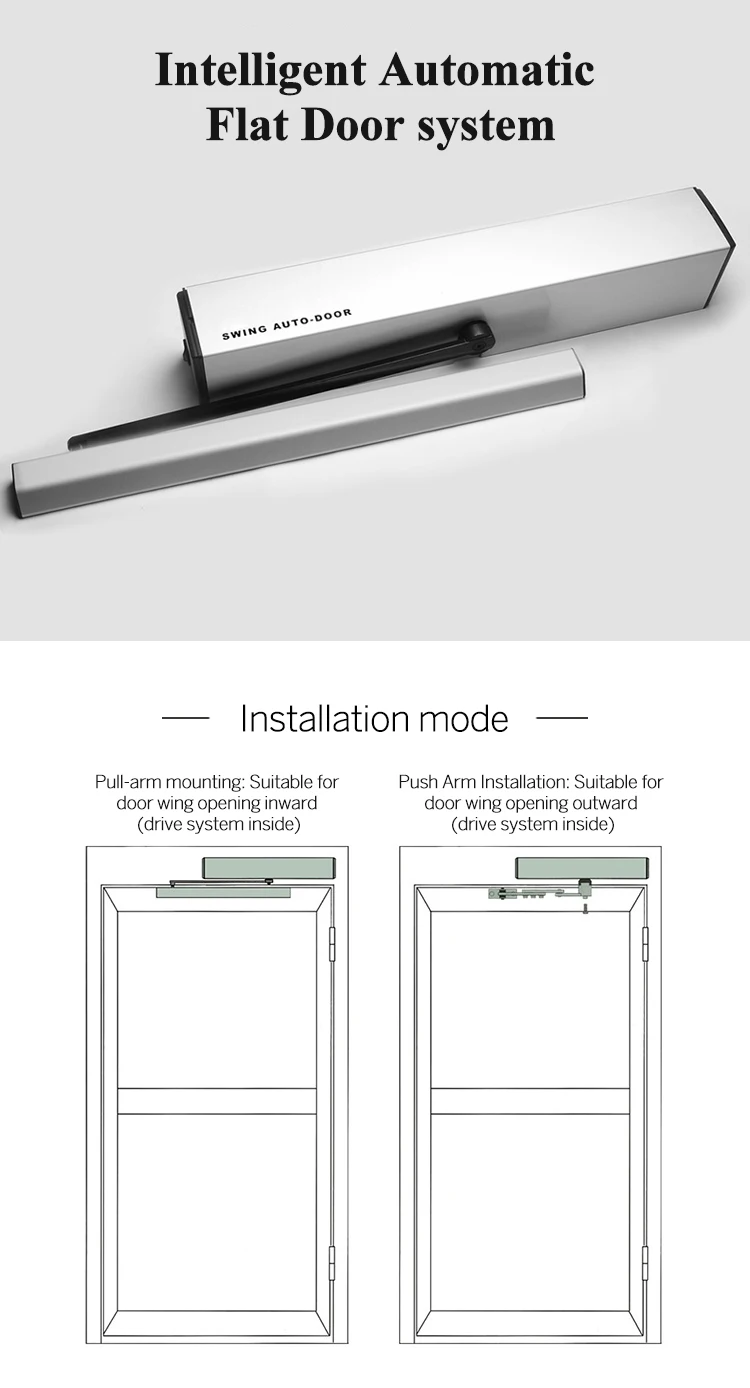 Intelligent Automatic Flat Door system

SWING AUTO-DOOR

Installation mode

Pull-arm mounting: Suitable for door wing opening inward (drive system inside)

Push Arm Installation: Suitable for door wing opening outward (drive system inside)