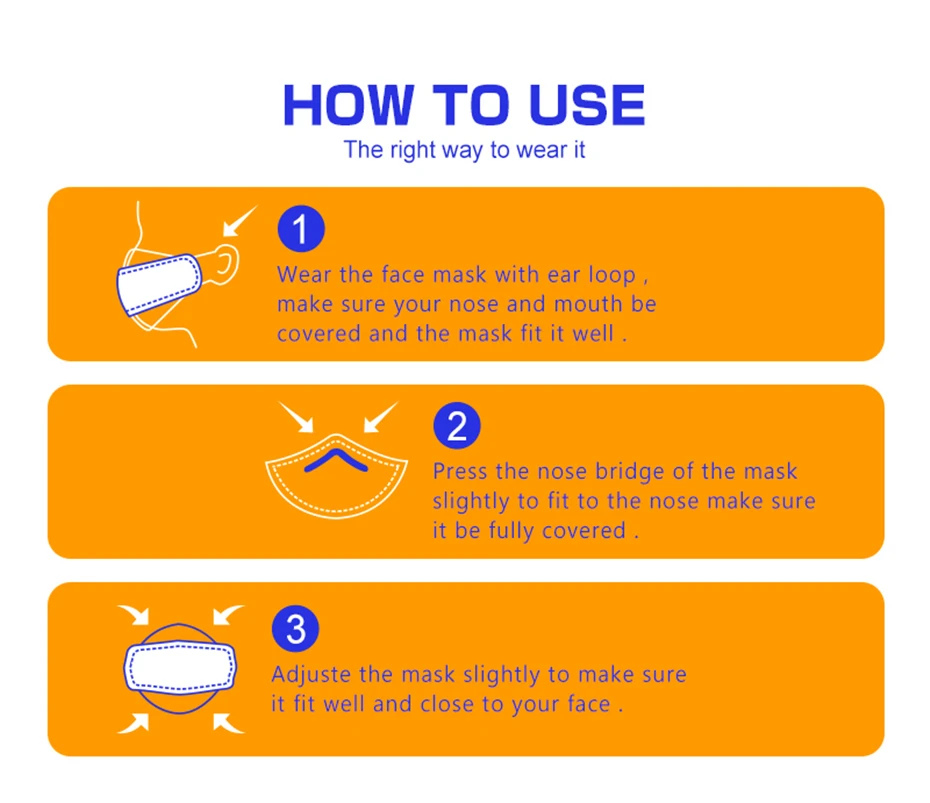 HOW TO USE
The right way to wear it

1
Wear the face mask with ear loop , make sure your nose and mouth be covered and the mask fit it well .

2
Press the nose bridge of the mask slightly to fit to the nose make sure it be fully covered .

3
Adjuste the mask slightly to make sure it fit well and close to your face .