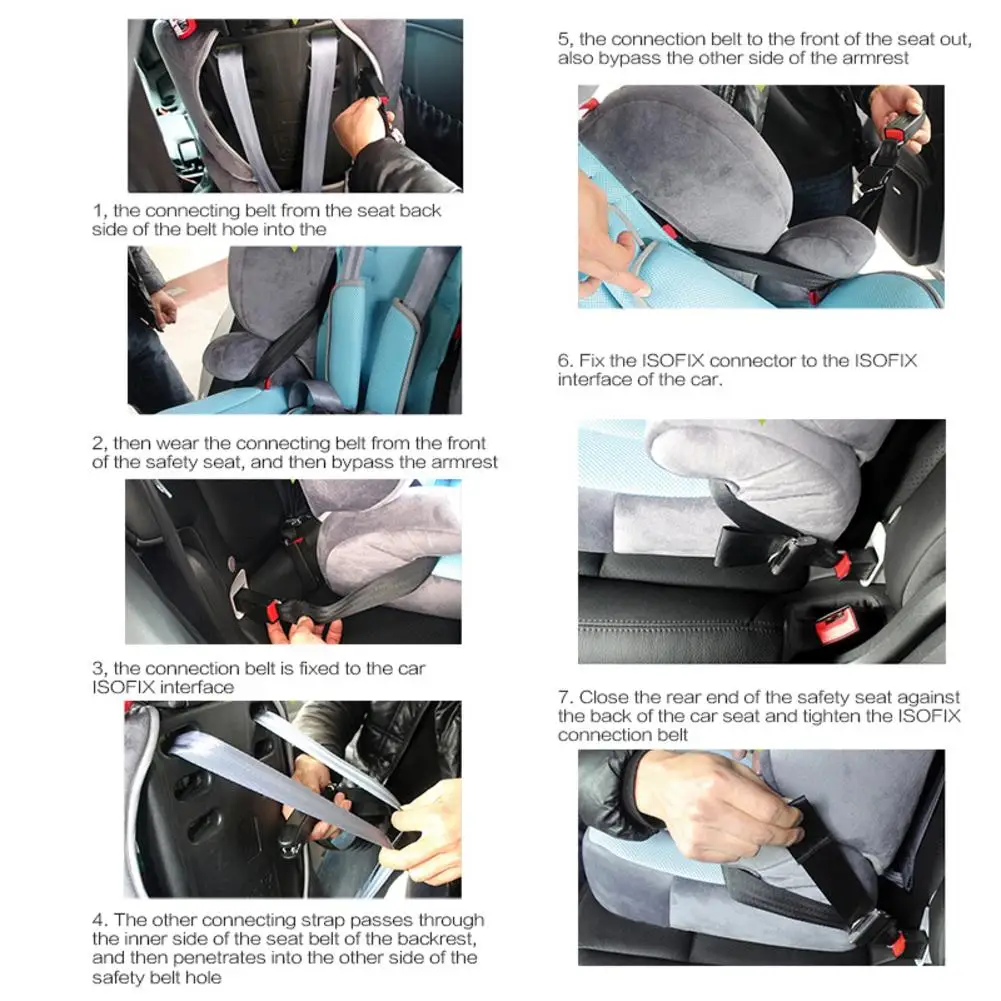 1, the connecting belt from the seat back side of the belt hole into the

2, then wear the connecting belt from the front of the safety seat, and then bypass the armrest

3, the connection belt is fixed to the car ISOFIX interface

4. The other connecting strap passes through the inner side of the seat belt of the backrest, and then penetrates into the other side of the safety belt hole

5, the connection belt to the front of the seat out, also bypass the other side of the armrest

6. Fix the ISOFIX connector to the ISOFIX interface of the car.

7. Close the rear end of the safety seat against the back of the car seat and tighten the ISOFIX connection belt