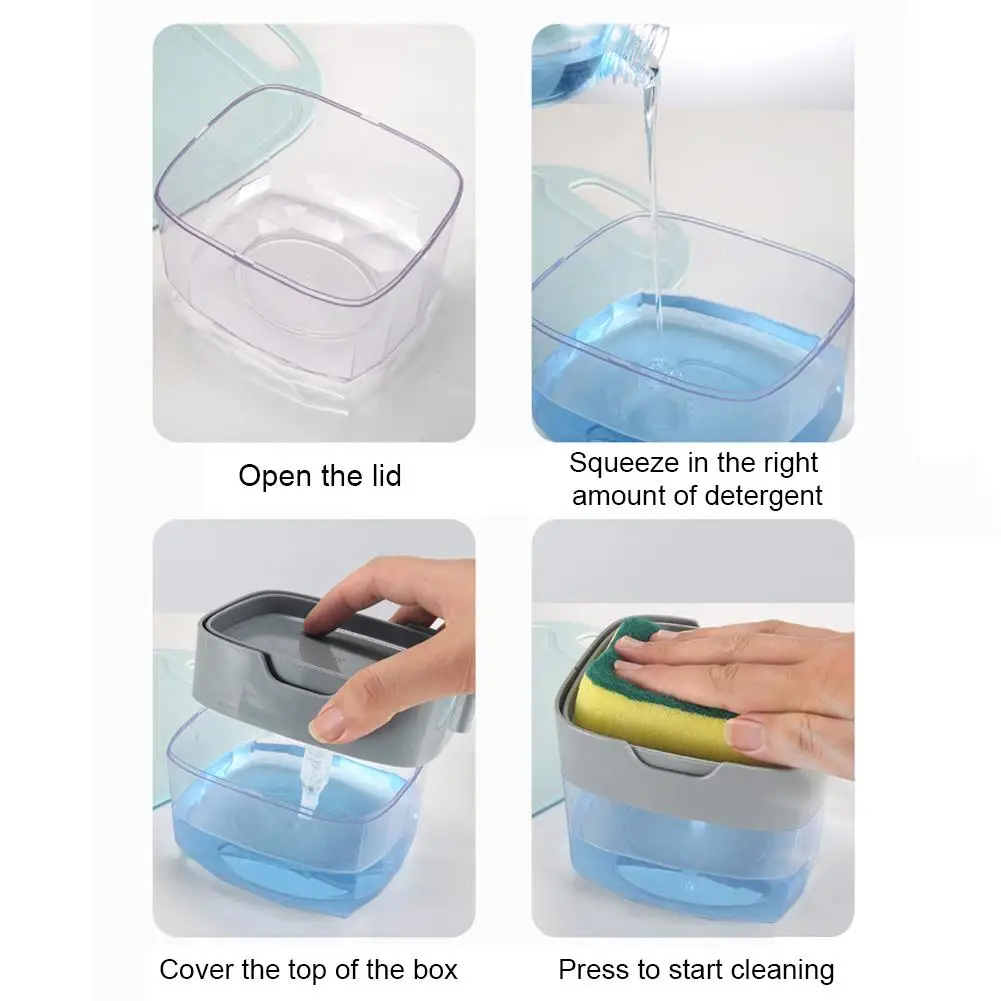 Open the lid

Squeeze in the right amount of detergent

Cover the top of the box

Press to start cleaning