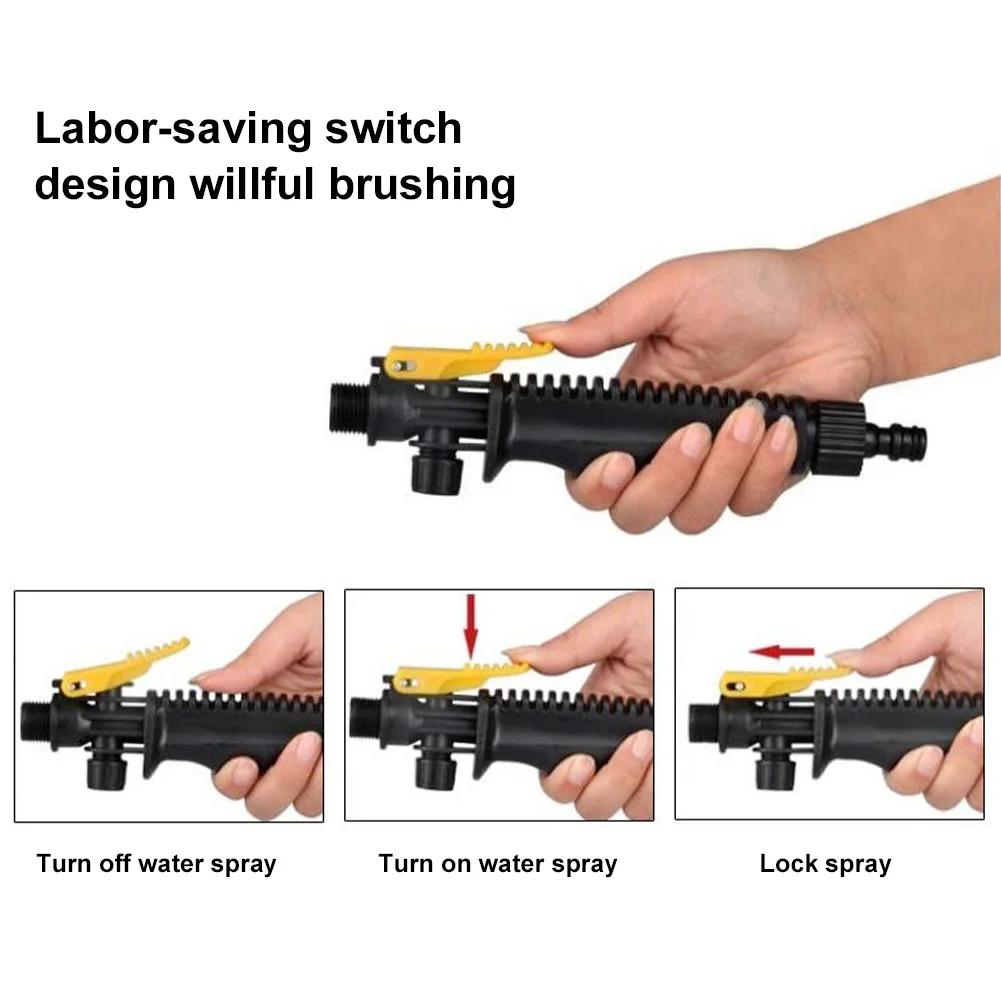 Labor-saving switch design willful brushing

Turn off water spray

Turn on water spray

Lock spray